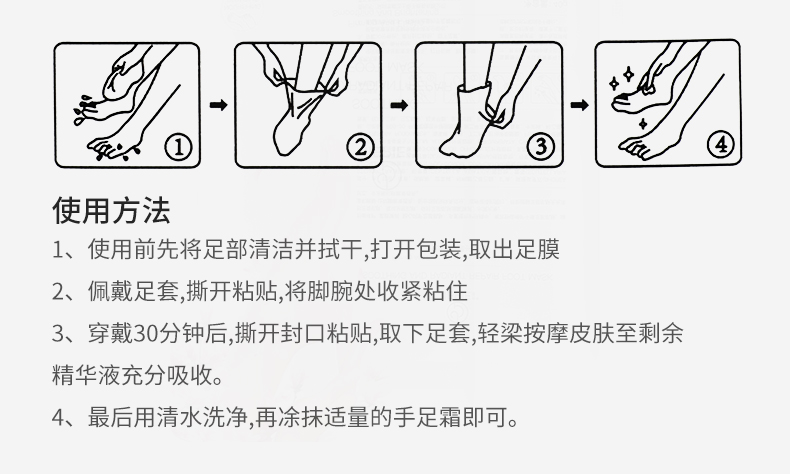 ①
②
③
④

使用方法

1、使用前先将足部清洁并拭干,打开包装,取出足膜

2、佩戴足套,撕开粘贴,将脚腕处收紧粘住

3、穿戴30分钟后,撕开封口粘贴,取下足套,轻梁按摩皮肤至剩余精华液充分吸收。

4、最后用清水洗净,再涂抹适量的手足霜即可。