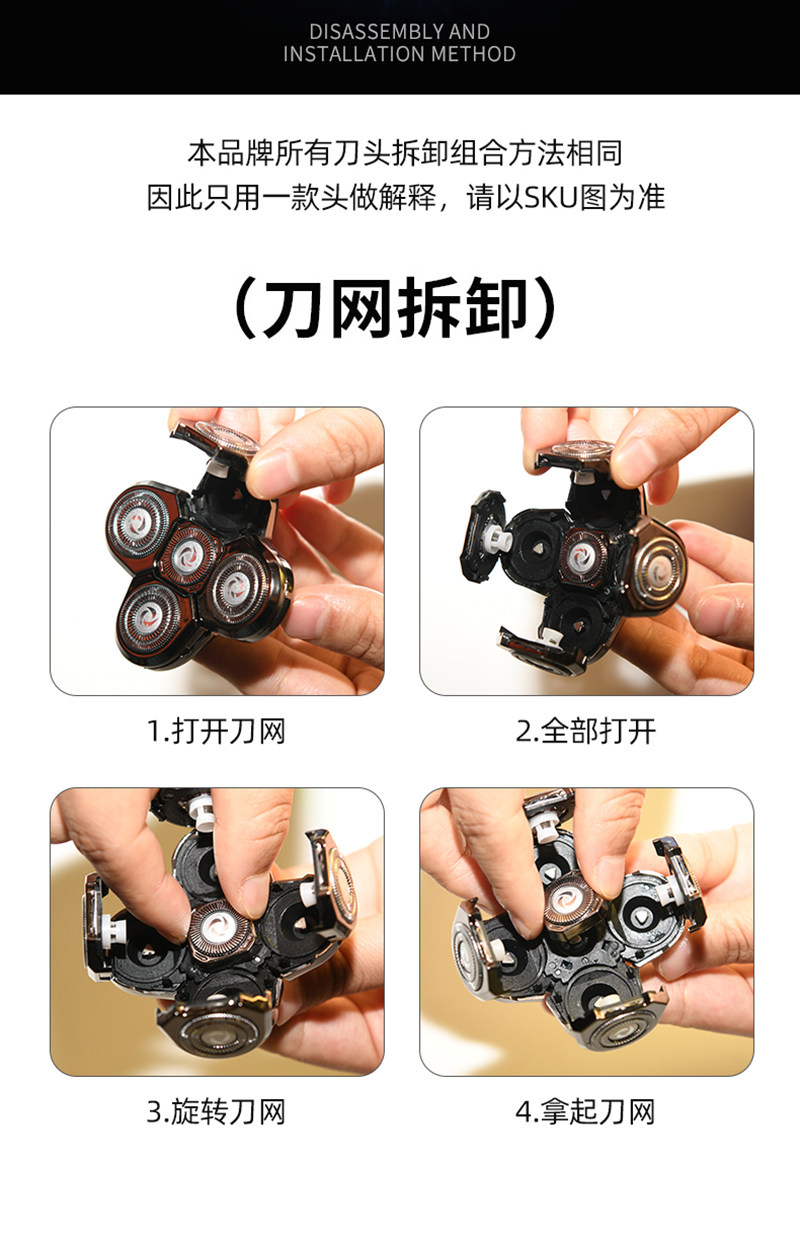 DISASSEMBLY AND
INSTALLATION METHOD

本品牌所有刀头拆卸组合方法相同
因此只用一款头做解释，请以SKU图为准

（刀网拆卸）

1.打开刀网

2.全部打开

3.旋转刀网

4.拿起刀网