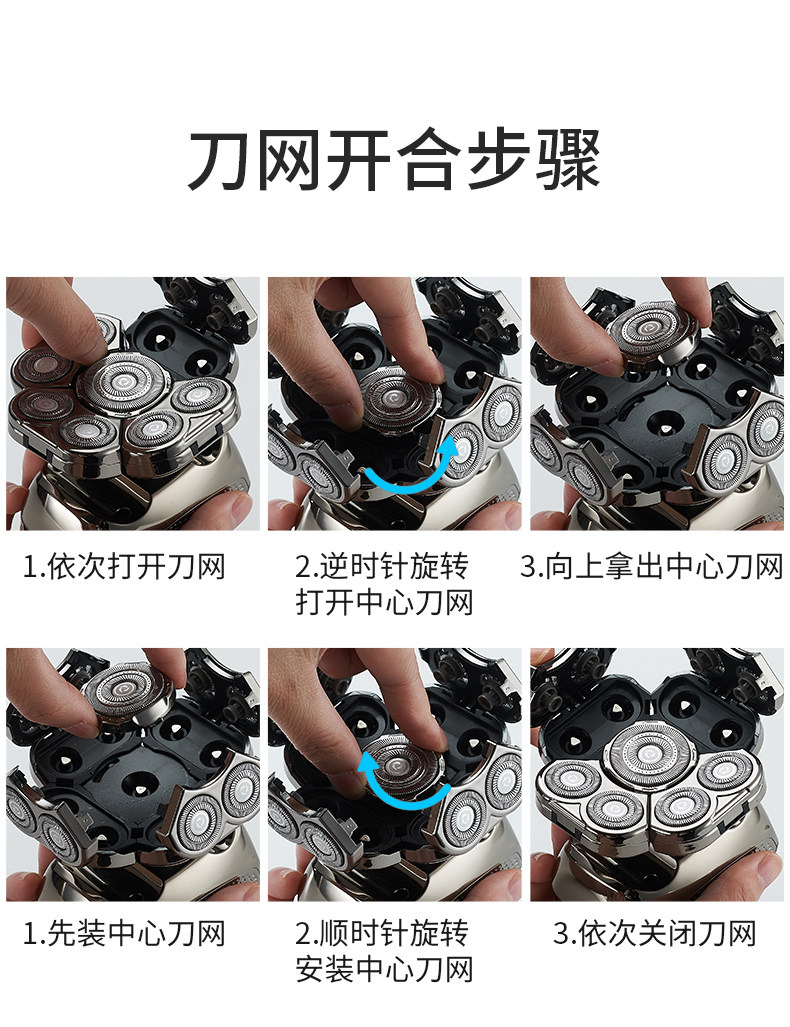 刀网开合步骤

1.依次打开刀网

2.逆时针旋转打开中心刀网

3.向上拿出中心刀网

1.先装中心刀网

2.顺时针旋转安装中心刀网

3.依次关闭刀网