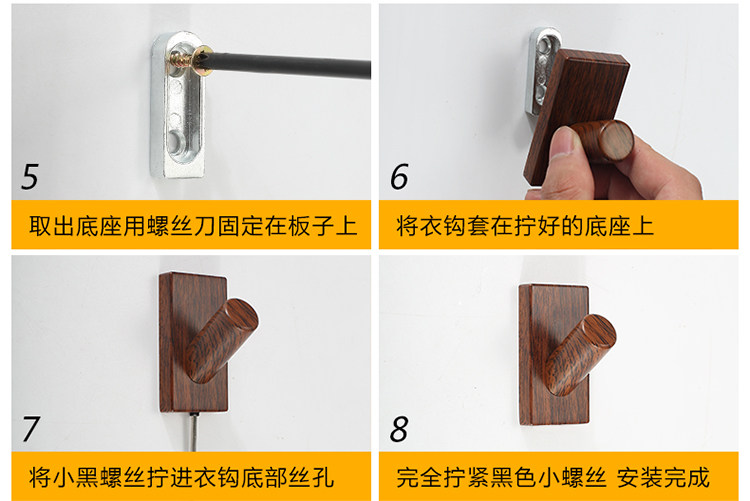 5

取出底座用螺丝刀固定在板子上

6

将衣钩套在拧好的底座上

7

将小黑螺丝拧进衣钩底部丝孔

8

完全拧紧黑色小螺丝 安装完成