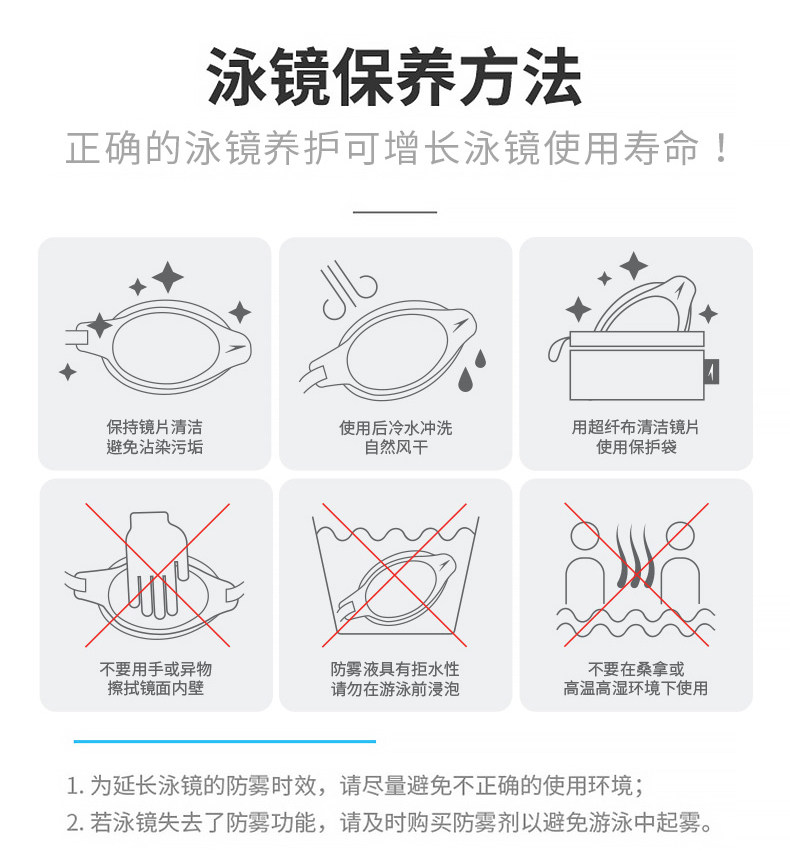 泳镜保养方法

正确的泳镜养护可增长泳镜使用寿命！

保持镜片清洁
避免沾染污垢

使用后冷水冲洗
自然风干

用超纤布清洁镜片
使用保护袋

不要用手或异物
擦拭镜面内壁

防雾液具有拒水性
请勿在游泳前浸泡

不要在桑拿或
高温高湿环境下使用

1. 为延长泳镜的防雾时效，请尽量避免不正确的使用环境；

2. 若泳镜失去了防雾功能，请及时购买防雾剂以避免游泳中起雾。