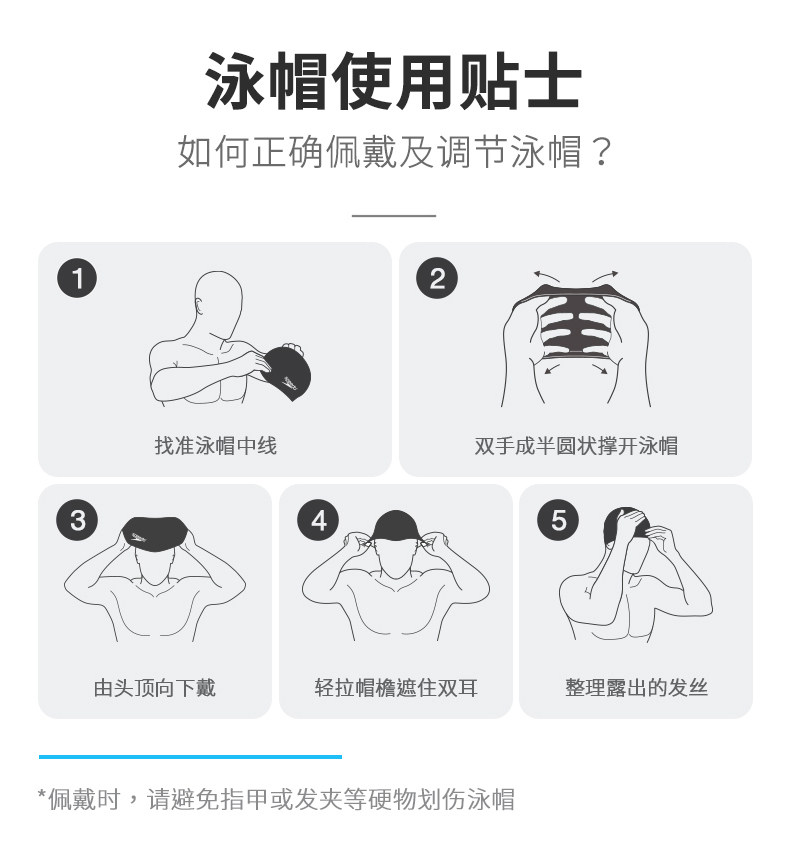 泳帽使用贴士

如何正确佩戴及调节泳帽？

1
找准泳帽中线

2
双手成半圆状撑开泳帽

3
由头顶向下戴

4
轻拉帽檐遮住双耳

5
整理露出的发丝

*佩戴时，请避免指甲或发夹等硬物划伤泳帽