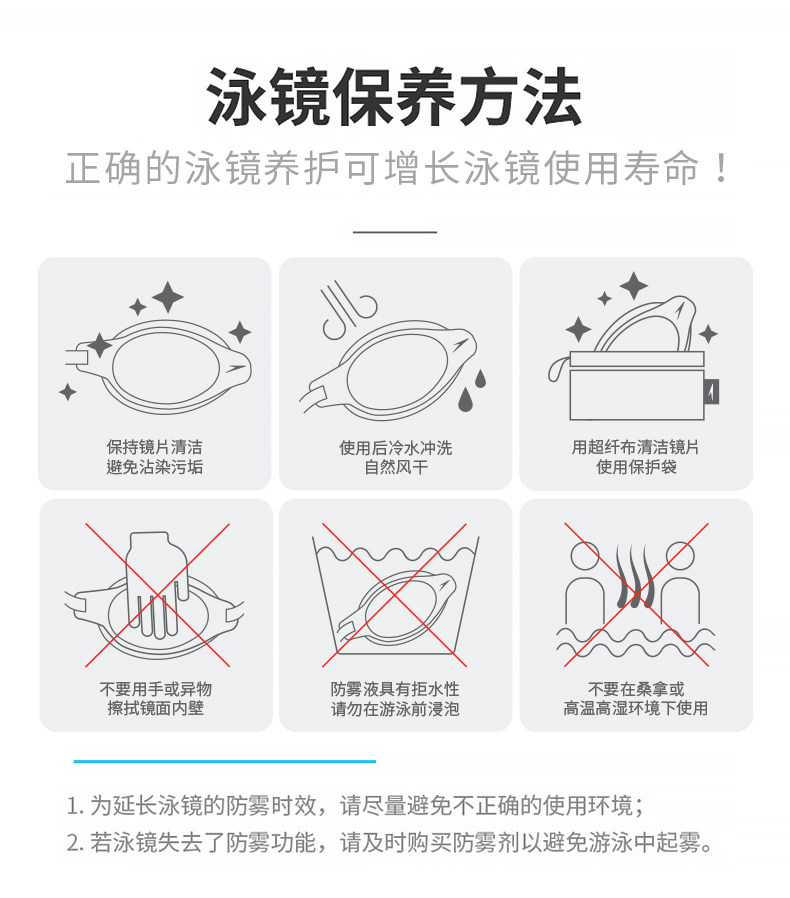 泳镜保养方法

正确的泳镜养护可增长泳镜使用寿命！

保持镜片清洁
避免沾染污垢

使用后冷水冲洗
自然风干

用超纤布清洁镜片
使用保护袋

不要用手或异物
擦拭镜面内壁

防雾液具有拒水性
请勿在游泳前浸泡

不要在桑拿或
高温高湿环境下使用

1. 为延长泳镜的防雾时效，请尽量避免不正确的使用环境；
2. 若泳镜失去了防雾功能，请及时购买防雾剂以避免游泳中起雾。