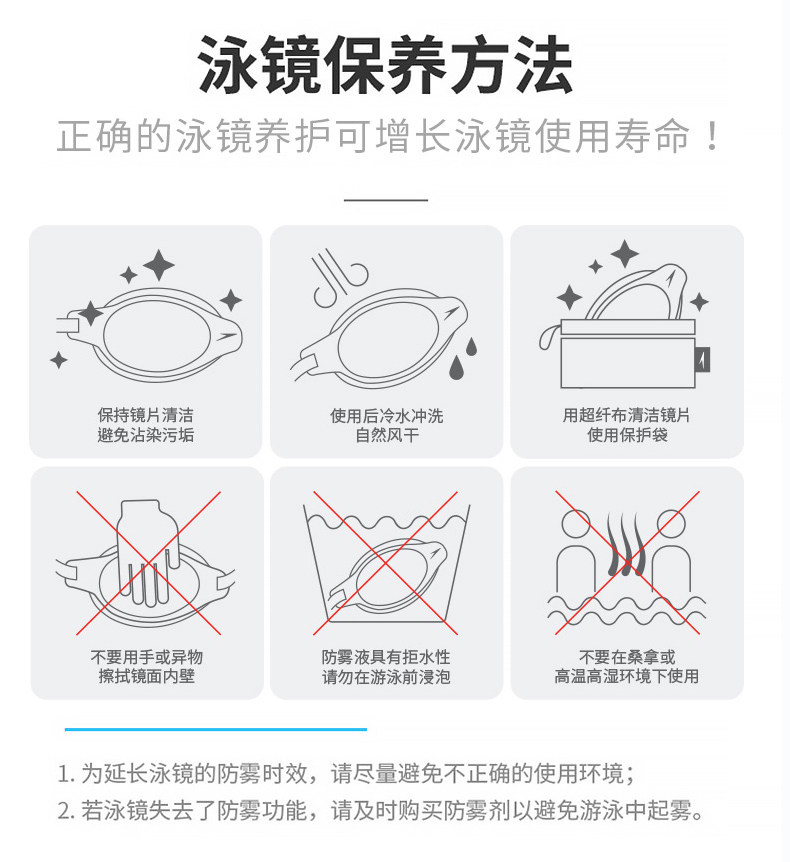 泳镜保养方法
正确的泳镜养护可增长泳镜使用寿命！

保持镜片清洁
避免沾染污垢

使用后冷水冲洗
自然风干

用超纤布清洁镜片
使用保护袋

不要用手或异物
擦拭镜面内壁

防雾液具有拒水性
请勿在游泳前浸泡

不要在桑拿或
高温高湿环境下使用

1. 为延长泳镜的防雾时效，请尽量避免不正确的使用环境；
2. 若泳镜失去了防雾功能，请及时购买防雾剂以避免游泳中起雾。