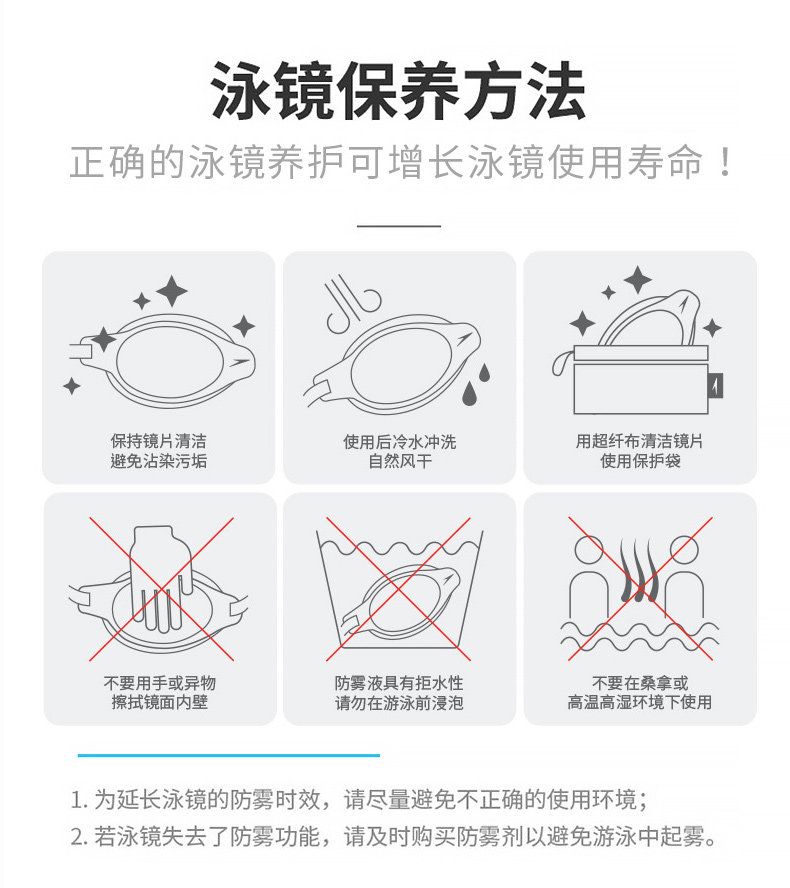 泳镜保养方法

正确的泳镜养护可增长泳镜使用寿命！

保持镜片清洁
避免沾染污垢

使用后冷水冲洗
自然风干

用超纤布清洁镜片
使用保护袋

不要用手或异物
擦拭镜面内壁

防雾液具有拒水性
请勿在游泳前浸泡

不要在桑拿或
高温高湿环境下使用

1. 为延长泳镜的防雾时效，请尽量避免不正确的使用环境；

2. 若泳镜失去了防雾功能，请及时购买防雾剂以避免游泳中起雾。