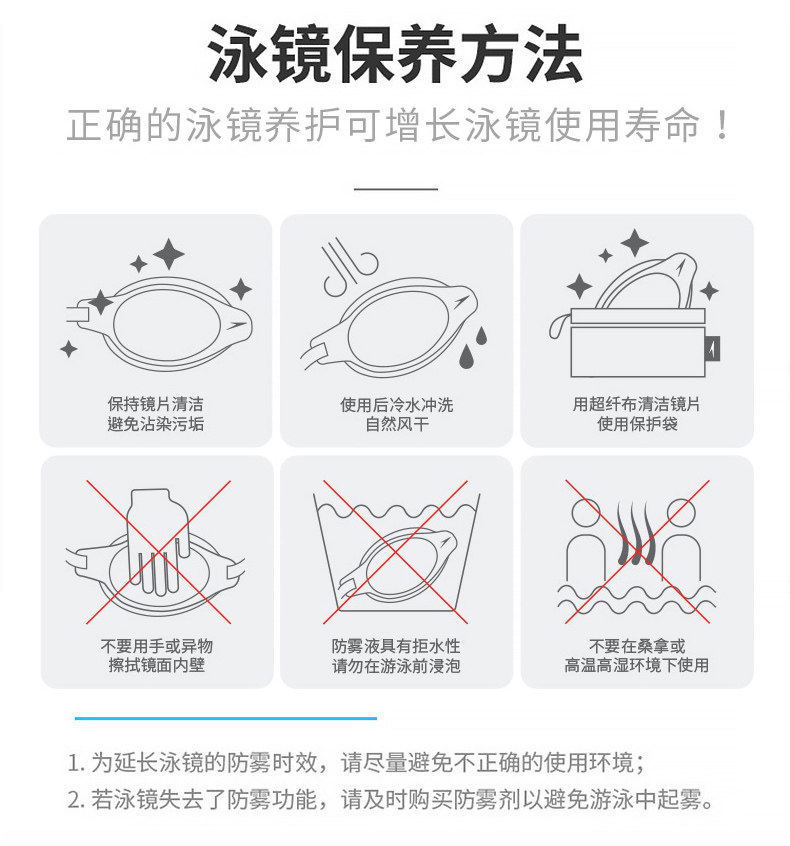 泳镜保养方法

正确的泳镜养护可增长泳镜使用寿命！

保持镜片清洁
避免沾染污垢

使用后冷水冲洗
自然风干

用超纤布清洁镜片
使用保护袋

不要用手或异物
擦拭镜面内壁

防雾液具有拒水性
请勿在游泳前浸泡

不要在桑拿或
高温高湿环境下使用

1. 为延长泳镜的防雾时效，请尽量避免不正确的使用环境；
2. 若泳镜失去了防雾功能，请及时购买防雾剂以避免游泳中起雾。