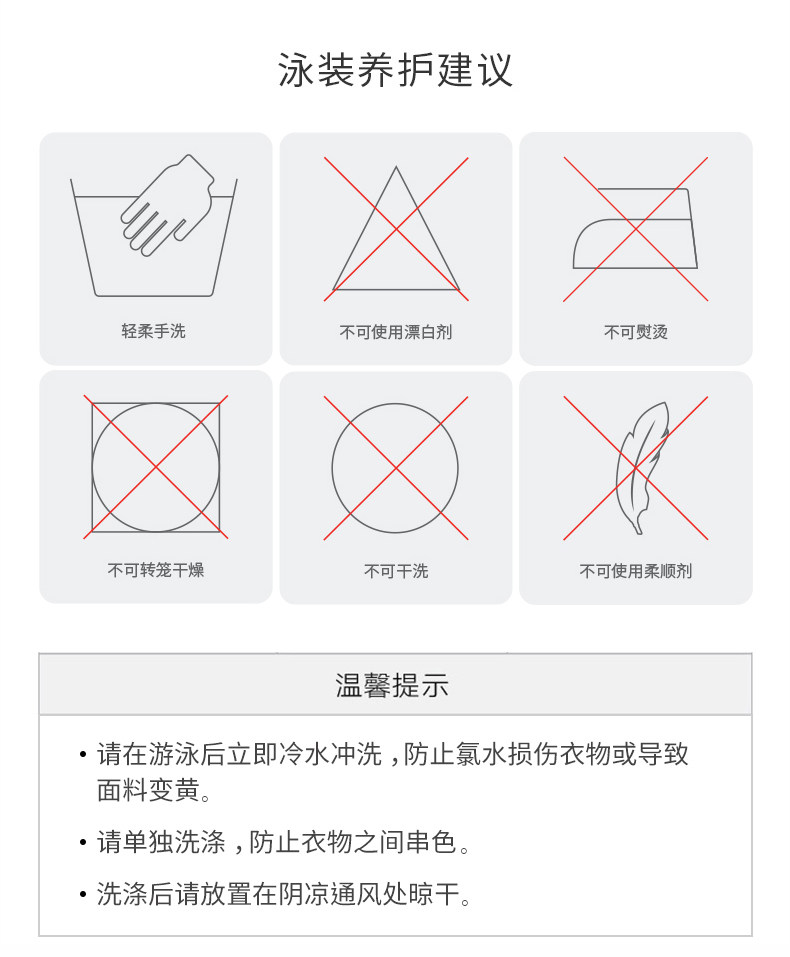 泳装养护建议

轻柔手洗

不可使用漂白剂

不可熨烫

不可转笼干燥

不可干洗

不可使用柔顺剂

温馨提示

• 请在游泳后立即冷水冲洗，防止氯水损伤衣物或导致面料变黄。

• 请单独洗涤，防止衣物之间串色。

• 洗涤后请放置在阴凉通风处晾干。