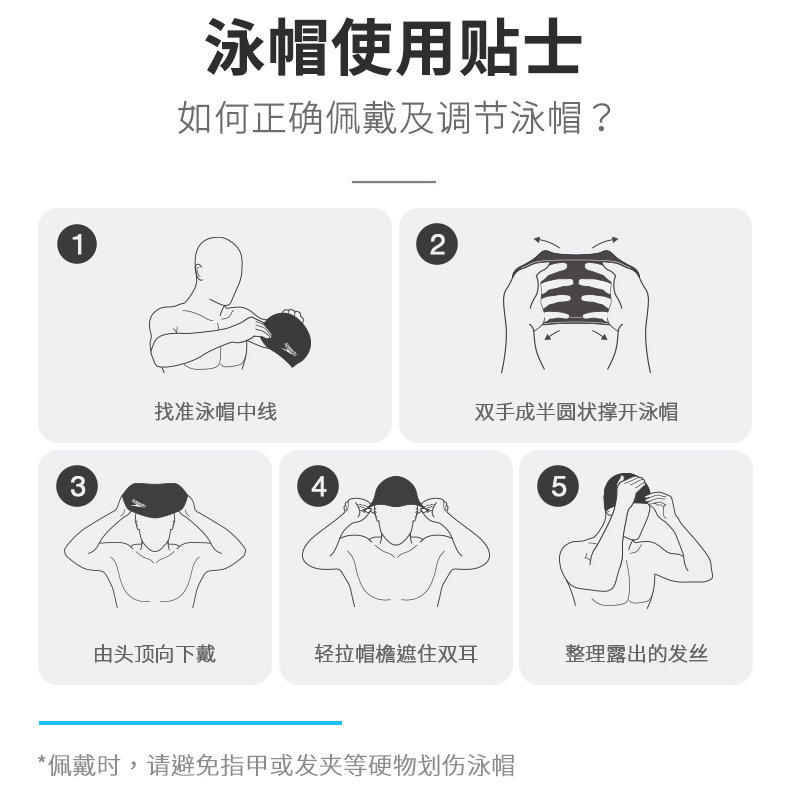 泳帽使用贴士

如何正确佩戴及调节泳帽？

1
找准泳帽中线

2
双手成半圆状撑开泳帽

3
由头顶向下戴

4
轻拉帽檐遮住双耳

5
整理露出的发丝

*佩戴时，请避免指甲或发夹等硬物划伤泳帽