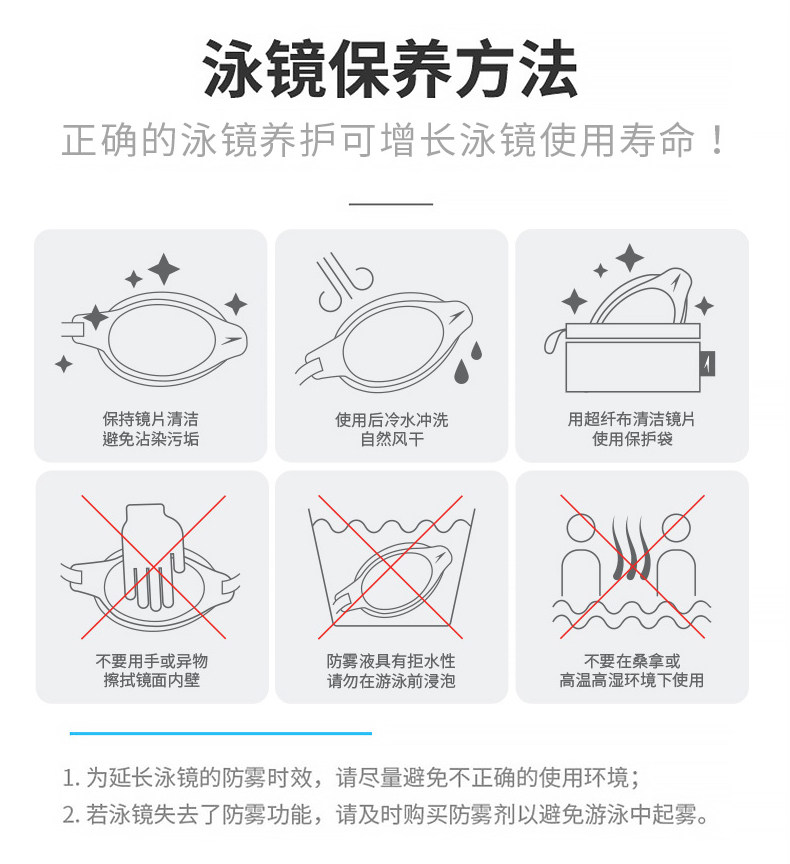 泳镜保养方法

正确的泳镜养护可增长泳镜使用寿命！

保持镜片清洁
避免沾染污垢

使用后冷水冲洗
自然风干

用超纤布清洁镜片
使用保护袋

不要用手或异物
擦拭镜面内壁

防雾液具有拒水性
请勿在游泳前浸泡

不要在桑拿或
高温高湿环境下使用

1. 为延长泳镜的防雾时效，请尽量避免不正确的使用环境；
2. 若泳镜失去了防雾功能，请及时购买防雾剂以避免游泳中起雾。