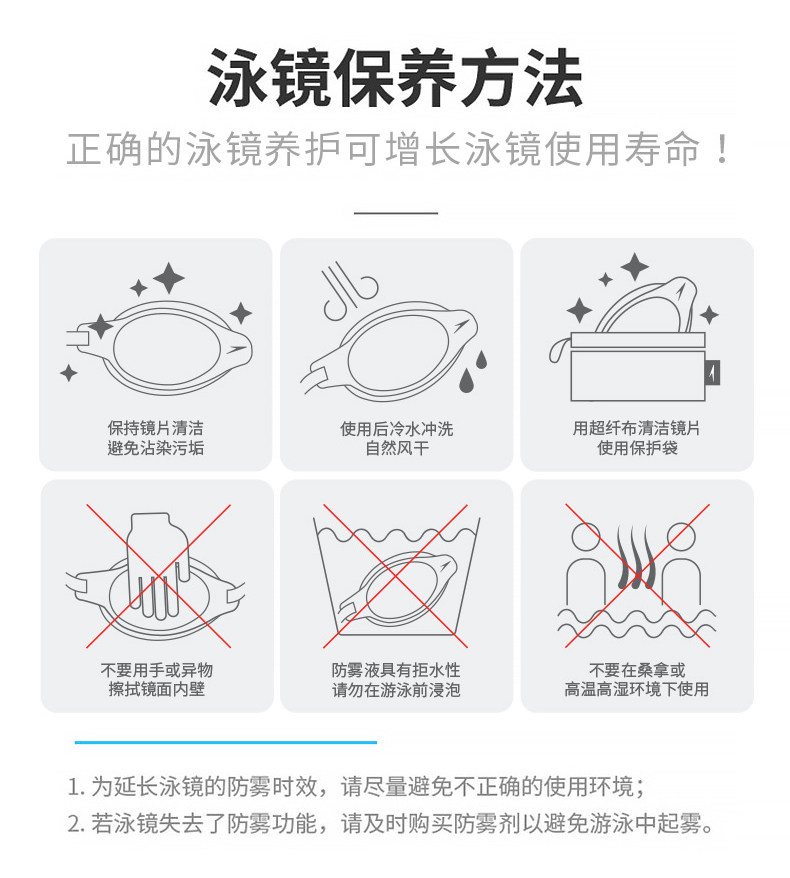 泳镜保养方法

正确的泳镜养护可增长泳镜使用寿命！

保持镜片清洁
避免沾染污垢

使用后冷水冲洗
自然风干

用超纤布清洁镜片
使用保护袋

不要用手或异物
擦拭镜面内壁

防雾液具有拒水性
请勿在游泳前浸泡

不要在桑拿或
高温高湿环境下使用

1. 为延长泳镜的防雾时效，请尽量避免不正确的使用环境；
2. 若泳镜失去了防雾功能，请及时购买防雾剂以避免游泳中起雾。