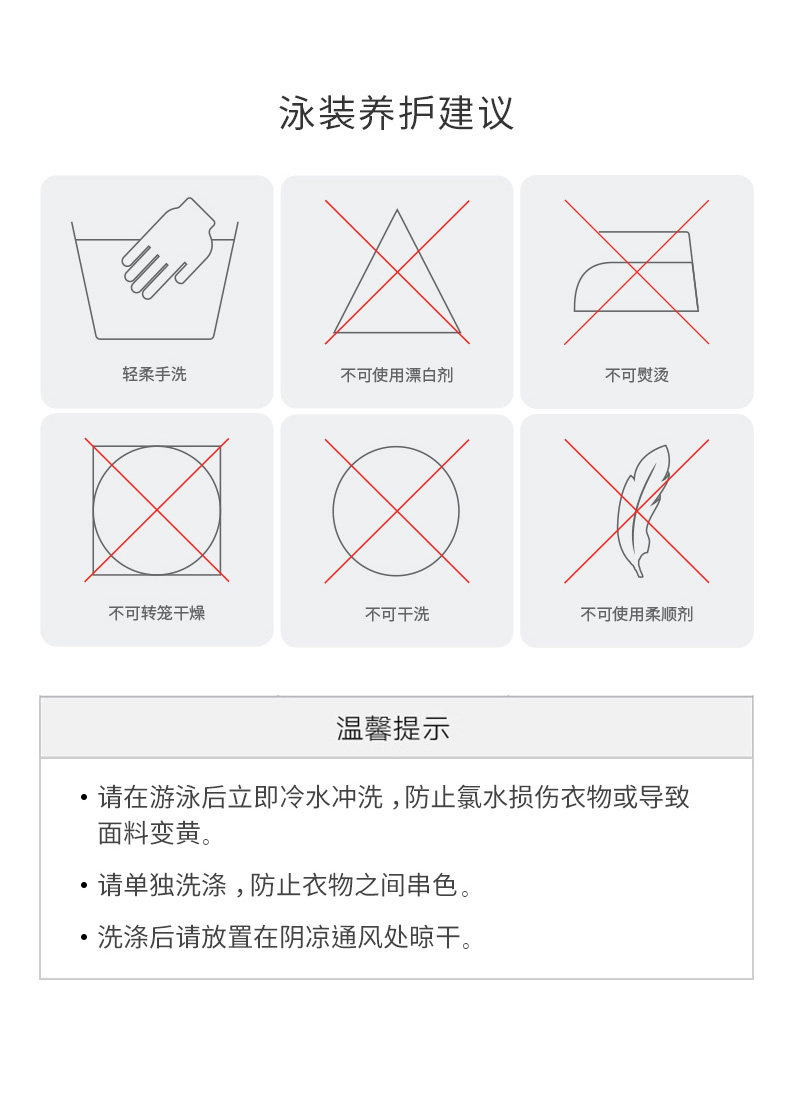 泳装养护建议

轻柔手洗

不可使用漂白剂

不可熨烫

不可转笼干燥

不可干洗

不可使用柔顺剂

温馨提示

• 请在游泳后立即冷水冲洗，防止氯水损伤衣物或导致面料变黄。

• 请单独洗涤，防止衣物之间串色。

• 洗涤后请放置在阴凉通风处晾干。