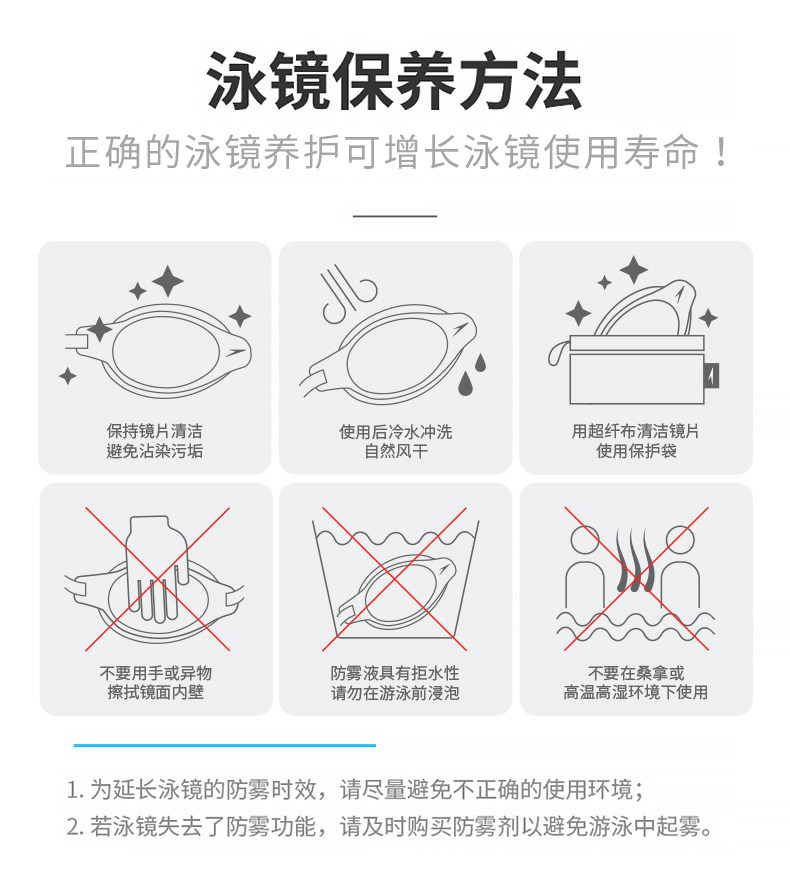 泳镜保养方法

正确的泳镜养护可增长泳镜使用寿命！

保持镜片清洁
避免沾染污垢

使用后冷水冲洗
自然风干

用超纤布清洁镜片
使用保护袋

不要用手或异物
擦拭镜面内壁

防雾液具有拒水性
请勿在游泳前浸泡

不要在桑拿或
高温高湿环境下使用

1. 为延长泳镜的防雾时效，请尽量避免不正确的使用环境；
2. 若泳镜失去了防雾功能，请及时购买防雾剂以避免游泳中起雾。