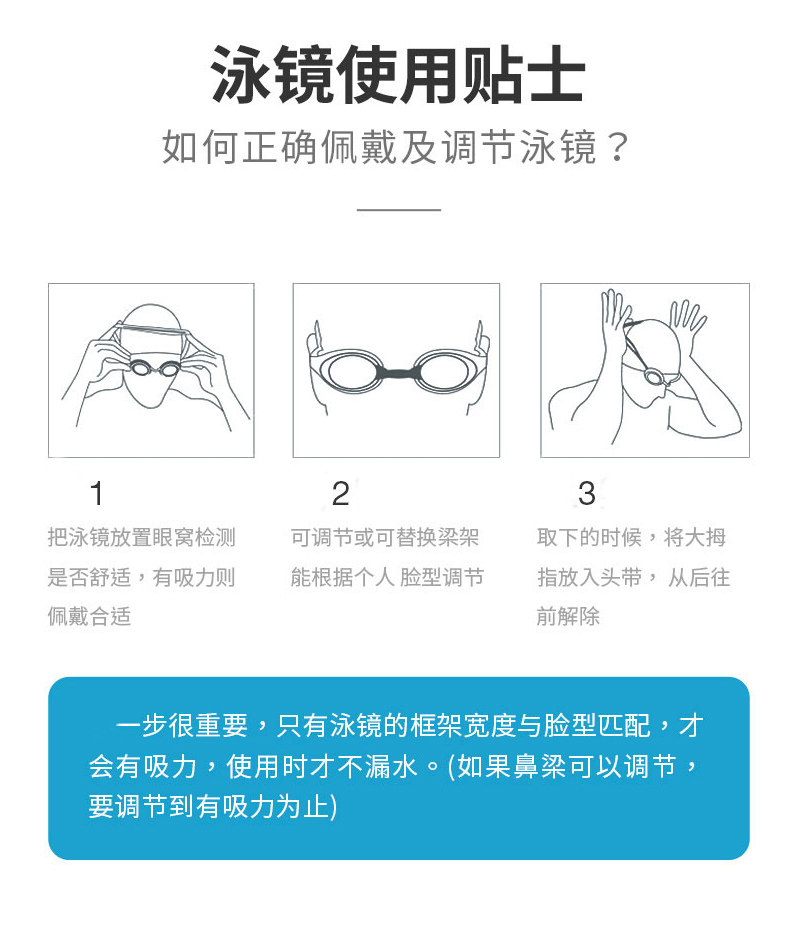 泳镜使用贴士

如何正确佩戴及调节泳镜？

1

把泳镜放置眼窝检测是否舒适，有吸力则佩戴合适

2

可调节或可替换梁架能根据个人 脸型调节

3

取下的时候，将大拇指放入头带，从后往前解除

一步很重要，只有泳镜的框架宽度与脸型匹配，才会有吸力，使用时才不漏水。(如果鼻梁可以调节，要调节到有吸力为止)