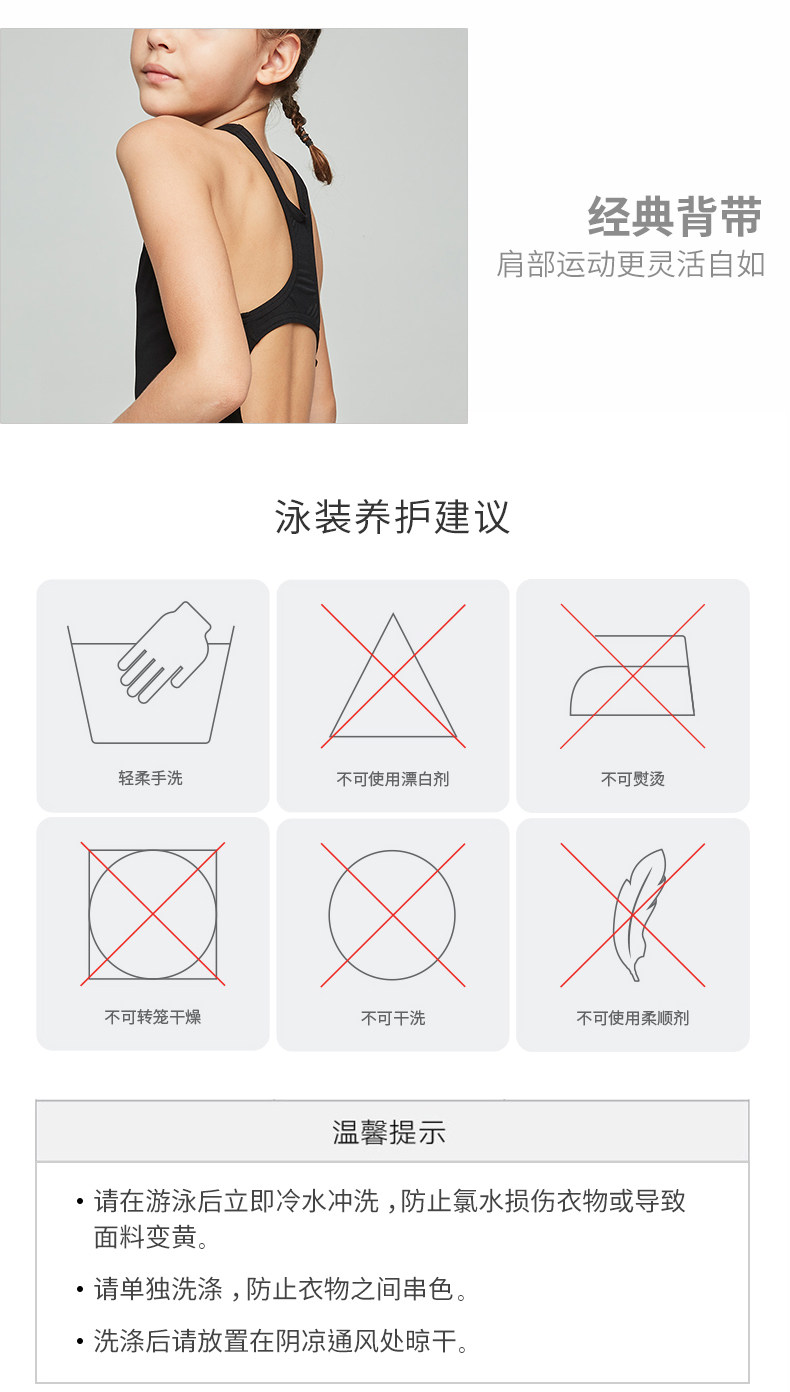 经典背带
肩部运动更灵活自如

泳装养护建议

轻柔手洗

不可使用漂白剂

不可熨烫

不可转笼干燥

不可干洗

不可使用柔顺剂

温馨提示

• 请在游泳后立即冷水冲洗，防止氯水损伤衣物或导致面料变黄。

• 请单独洗涤，防止衣物之间串色。

• 洗涤后请放置在阴凉通风处晾干。