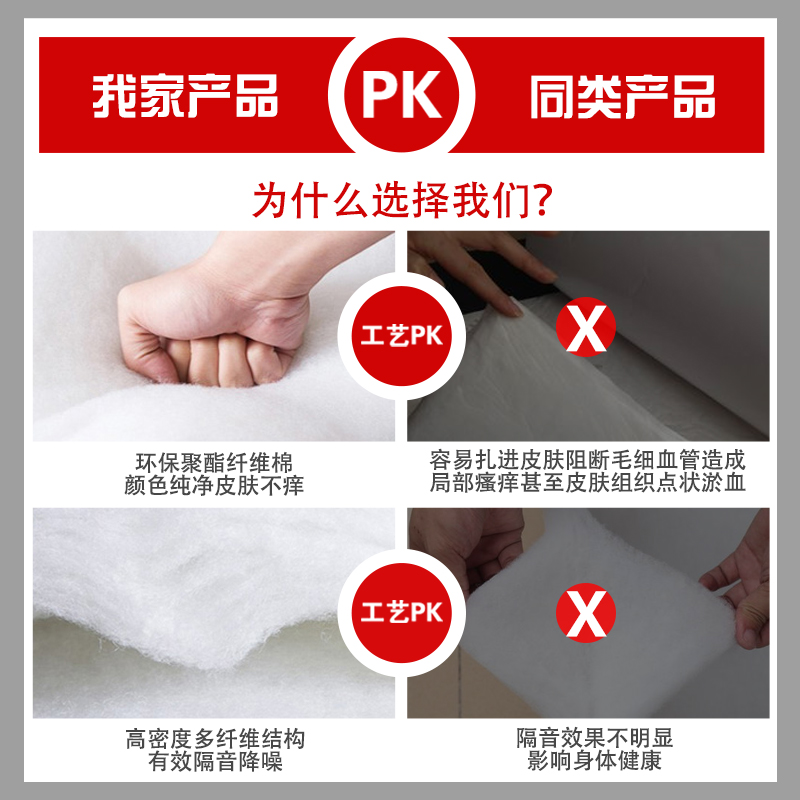 我家产品 PK 同类产品

为什么选择我们?

工艺PK

X

环保聚酯纤维棉
颜色纯净皮肤不痒

容易扎进皮肤阻断毛细血管造成
局部瘙痒甚至皮肤组织点状淤血

工艺PK

X

高密度多纤维结构
有效隔音降噪

隔音效果不明显
影响身体健康