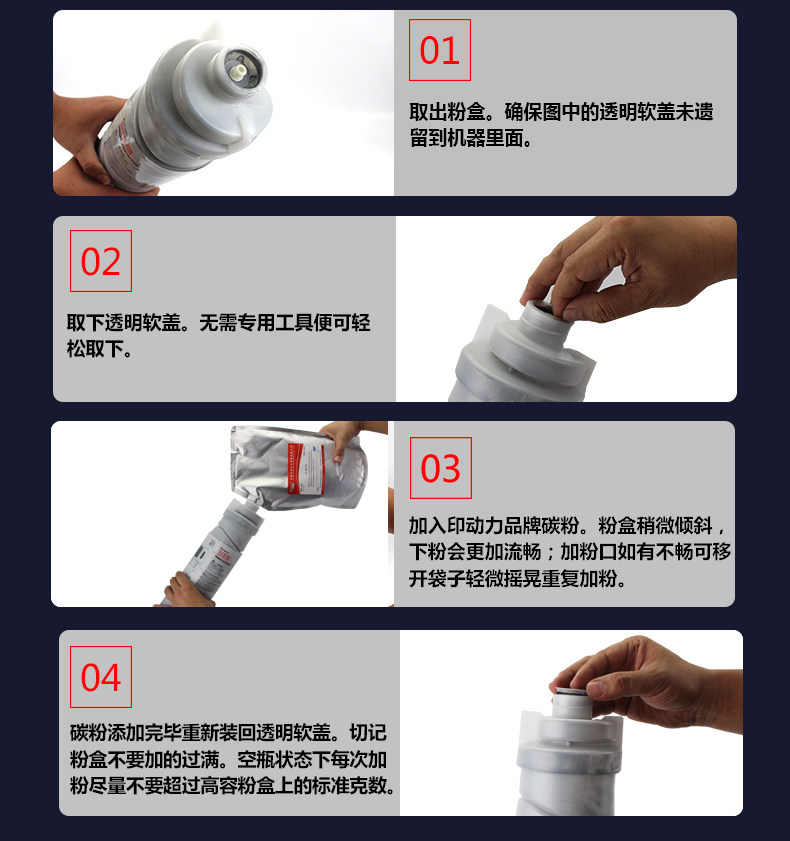 01

取出粉盒。确保图中的透明软盖未遗留到机器里面。

02

取下透明软盖。无需专用工具便可轻松取下。

03

加入印动力品牌碳粉。粉盒稍微倾斜，下粉会更加流畅；加粉口如有不畅可移开袋子轻微摇晃重复加粉。

04

碳粉添加完毕重新装回透明软盖。切记粉盒不要加的过满。空瓶状态下每次加粉尽量不要超过高容粉盒上的标准克数。