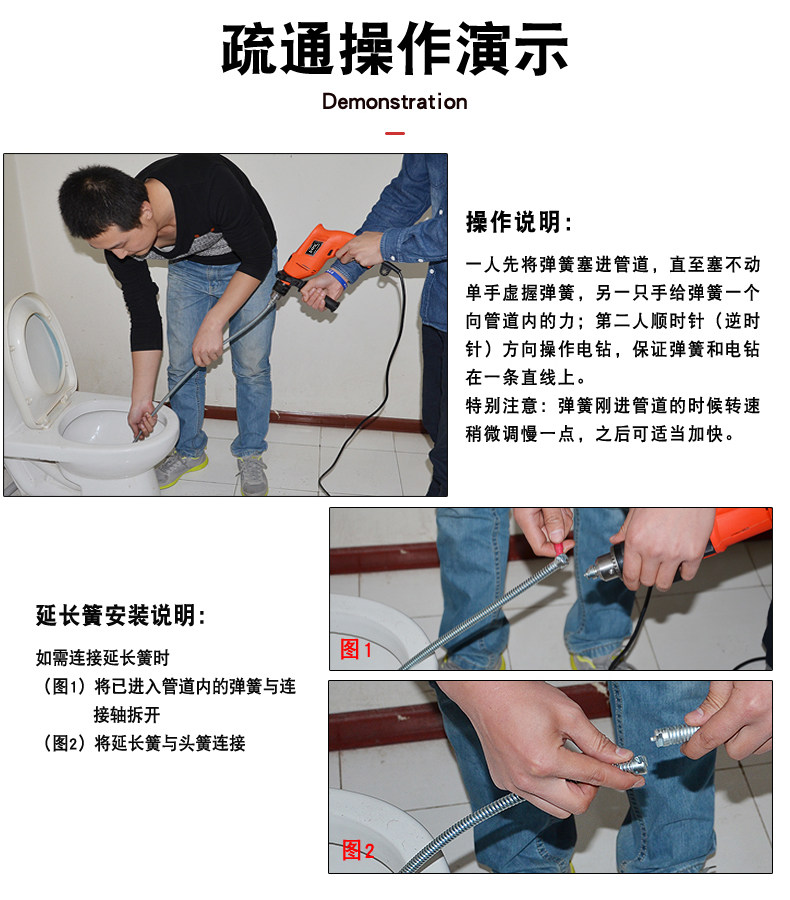 疏通操作演示

Demonstration

操作说明：

一人先将弹簧塞进管道，直至塞不动单手虚握弹簧，另一只手给弹簧一个向管道内的力；第二人顺时针（逆时针）方向操作电钻，保证弹簧和电钻在一条直线上。

特别注意：弹簧刚进管道的时候转速稍微调慢一点，之后可适当加快。

延长簧安装说明：

如需连接延长簧时

（图1）将已进入管道内的弹簧与连接轴拆开

（图2）将延长簧与头簧连接

图1

图2