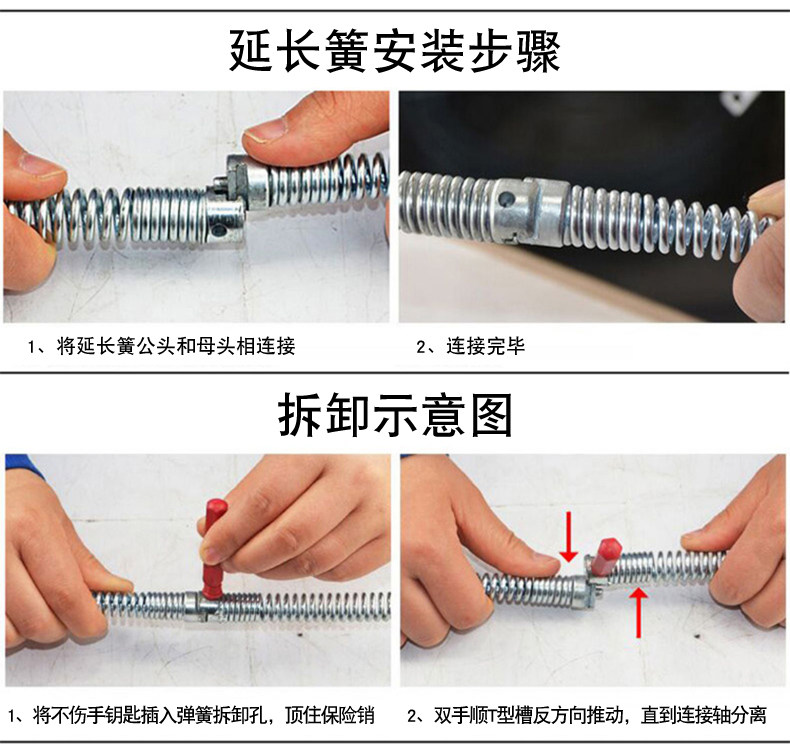 延长簧安装步骤

1、将延长簧公头和母头相连接

2、连接完毕

拆卸示意图

1、将不伤手钥匙插入弹簧拆卸孔，顶住保险销

2、双手顺T型槽反方向推动，直到连接轴分离