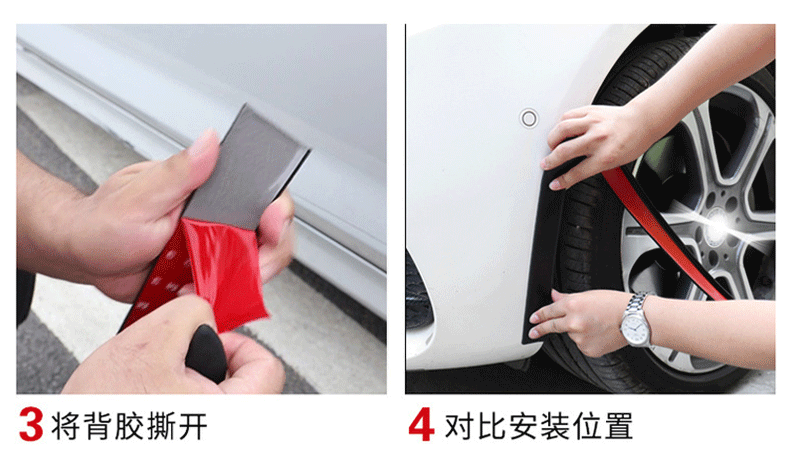 3 将背胶撕开

4 对比安装位置