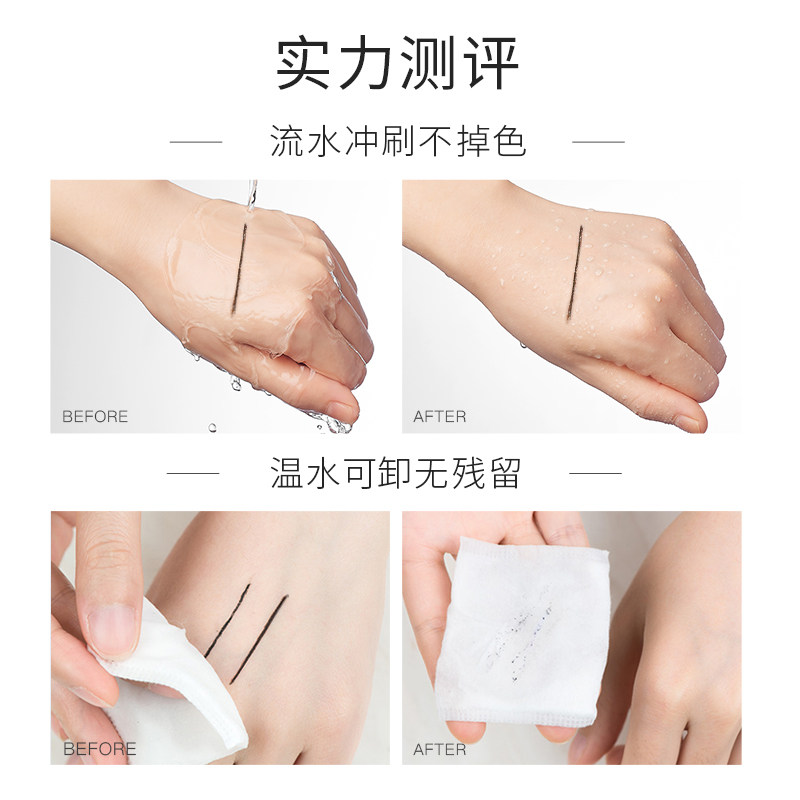 实力测评

流水冲刷不掉色

BEFORE

AFTER

温水可卸无残留

BEFORE

AFTER