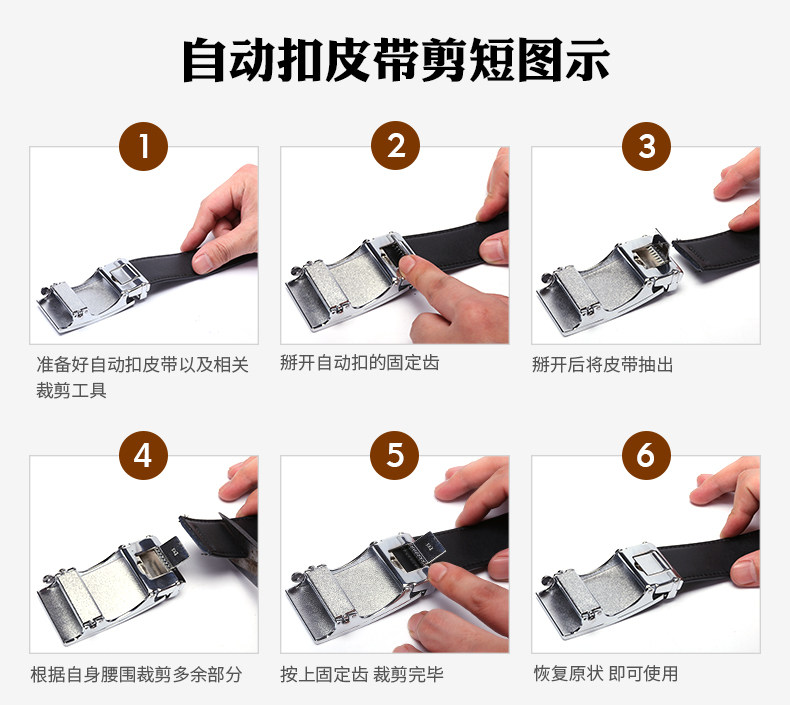 自动扣皮带剪短图示

1
准备好自动扣皮带以及相关裁剪工具

2
掰开自动扣的固定齿

3
掰开后将皮带抽出

4
根据自身腰围裁剪多余部分

5
按上固定齿 裁剪完毕

6
恢复原状 即可使用