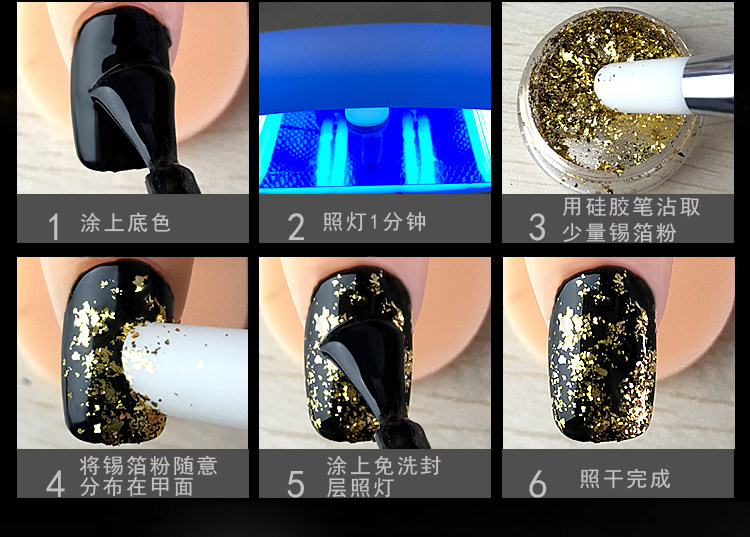 1 涂上底色

2 照灯1分钟

3 用硅胶笔沾取少量锡箔粉

4 将锡箔粉随意分布在甲面

5 涂上免洗封层照灯

6 照干完成