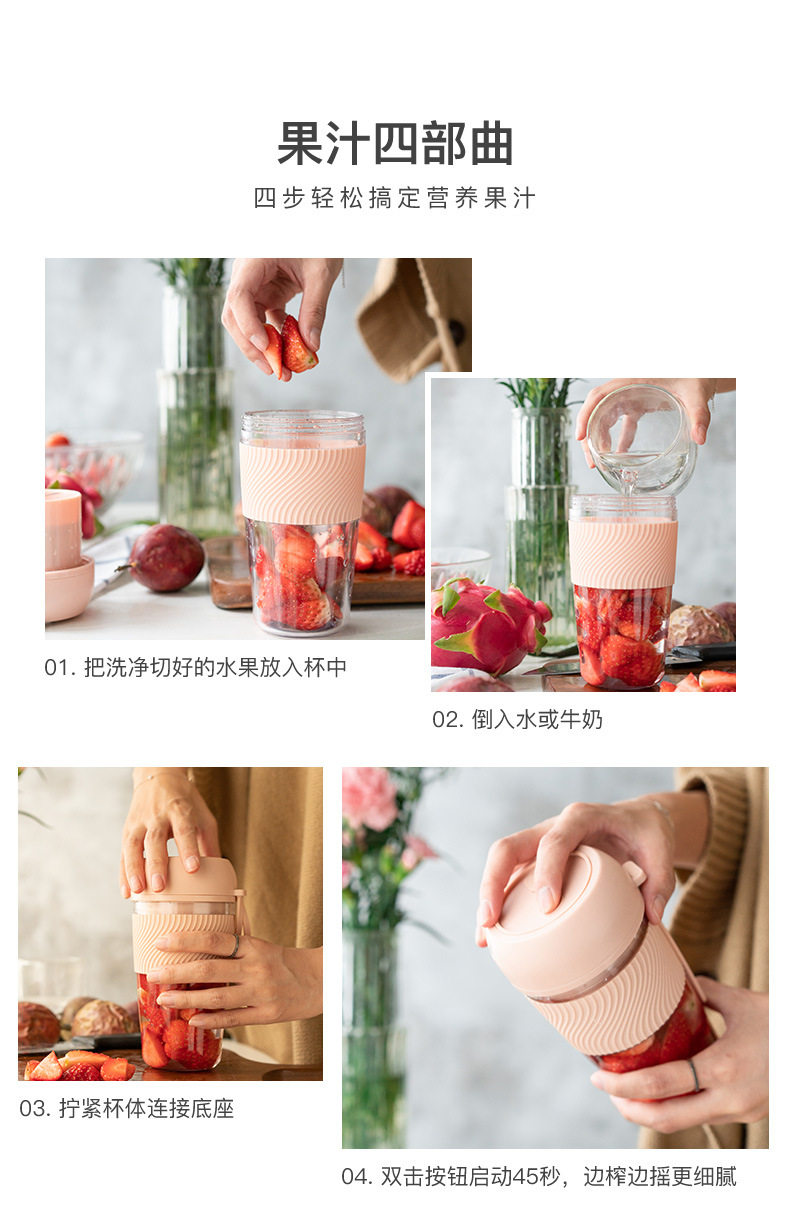 果汁四部曲

四步轻松搞定营养果汁

01. 把洗净切好的水果放入杯中

02. 倒入水或牛奶

03. 拧紧杯体连接底座

04. 双击按钮启动45秒，边榨边摇更细腻