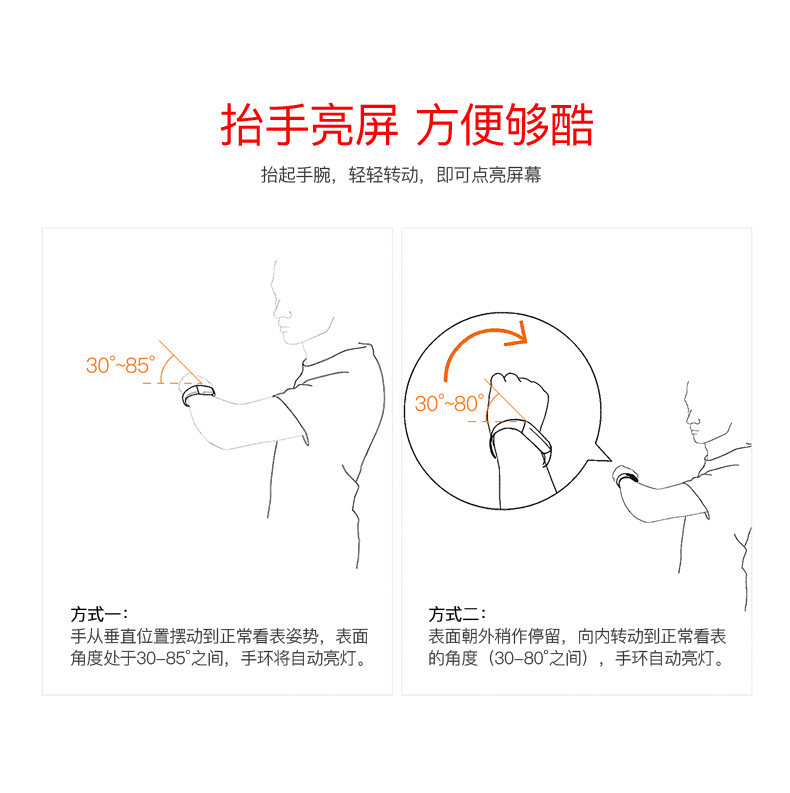 抬手亮屏 方便够酷

抬起手腕，轻轻转动，即可点亮屏幕

30°~85°

方式一：
手从垂直位置摆动到正常看表姿势，表面角度处于30–85°之间，手环将自动亮灯。

30°~80°

方式二：
表面朝外稍作停留，向内转动到正常看表的角度（30–80°之间），手环自动亮灯。