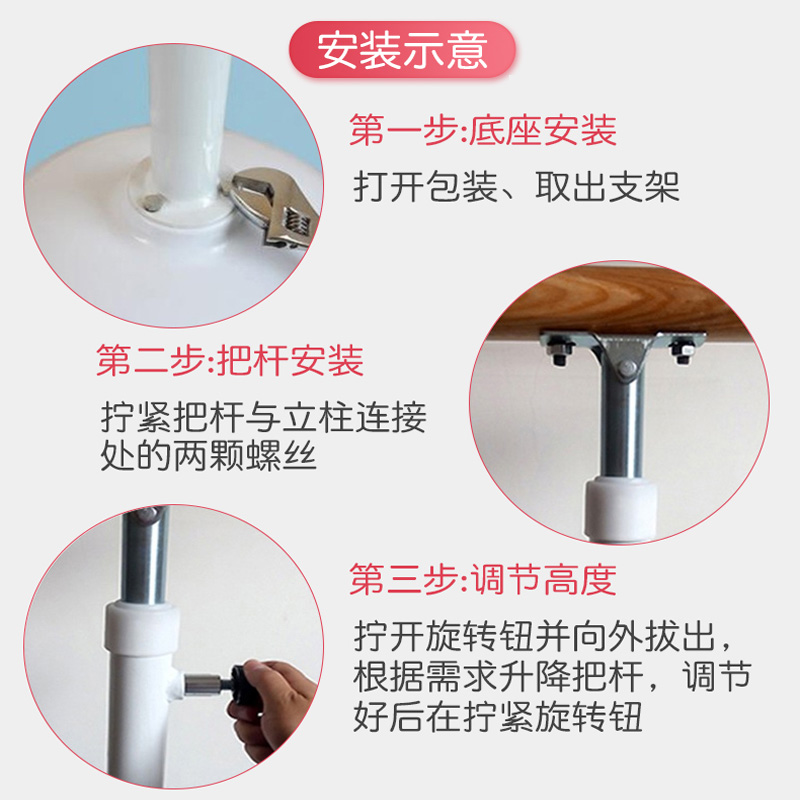 安装示意

第一步:底座安装

打开包装、取出支架

第二步:把杆安装

拧紧把杆与立柱连接处的两颗螺丝

第三步:调节高度

拧开旋转钮并向外拔出，根据需求升降把杆，调节好后在拧紧旋转钮