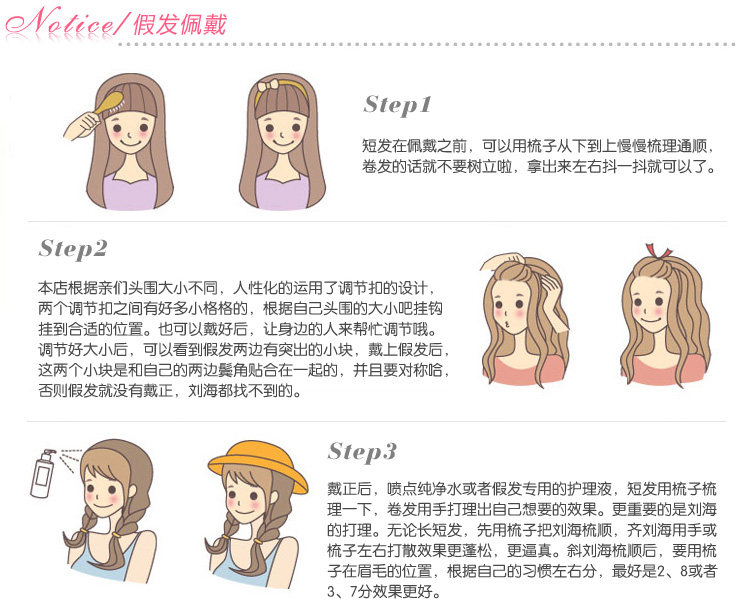 Notice/ 假发佩戴

Step1

短发在佩戴之前，可以用梳子从下到上慢慢梳理通顺，卷发的话就不要树立啦，拿出来左右抖一抖就可以了。

Step2

本店根据亲们头围大小不同，人性化的运用了调节扣的设计，两个调节扣之间有好多小格格的，根据自己头围的大小吧挂钩挂到合适的位置。也可以戴好后，让身边的人来帮忙调节哦。调节好大小后，可以看到假发两边有突出的小块，戴上假发后，这两个小块是和自己的两边鬓角贴合在一起的，并且要对称哈，否则假发就没有戴正，刘海都找不到的。

Step3

戴正后，喷点纯净水或者假发专用的护理液，短发用梳子梳理一下，卷发用手打理出自己想要的效果。更重要的是刘海的打理。无论长短发，先用梳子把刘海梳顺，齐刘海用手或梳子左右打散效果更蓬松，更逼真。斜刘海梳顺后，要用梳子在眉毛的位置，根据自己的习惯左右分，最好是2、8或者3、7分效果更好。