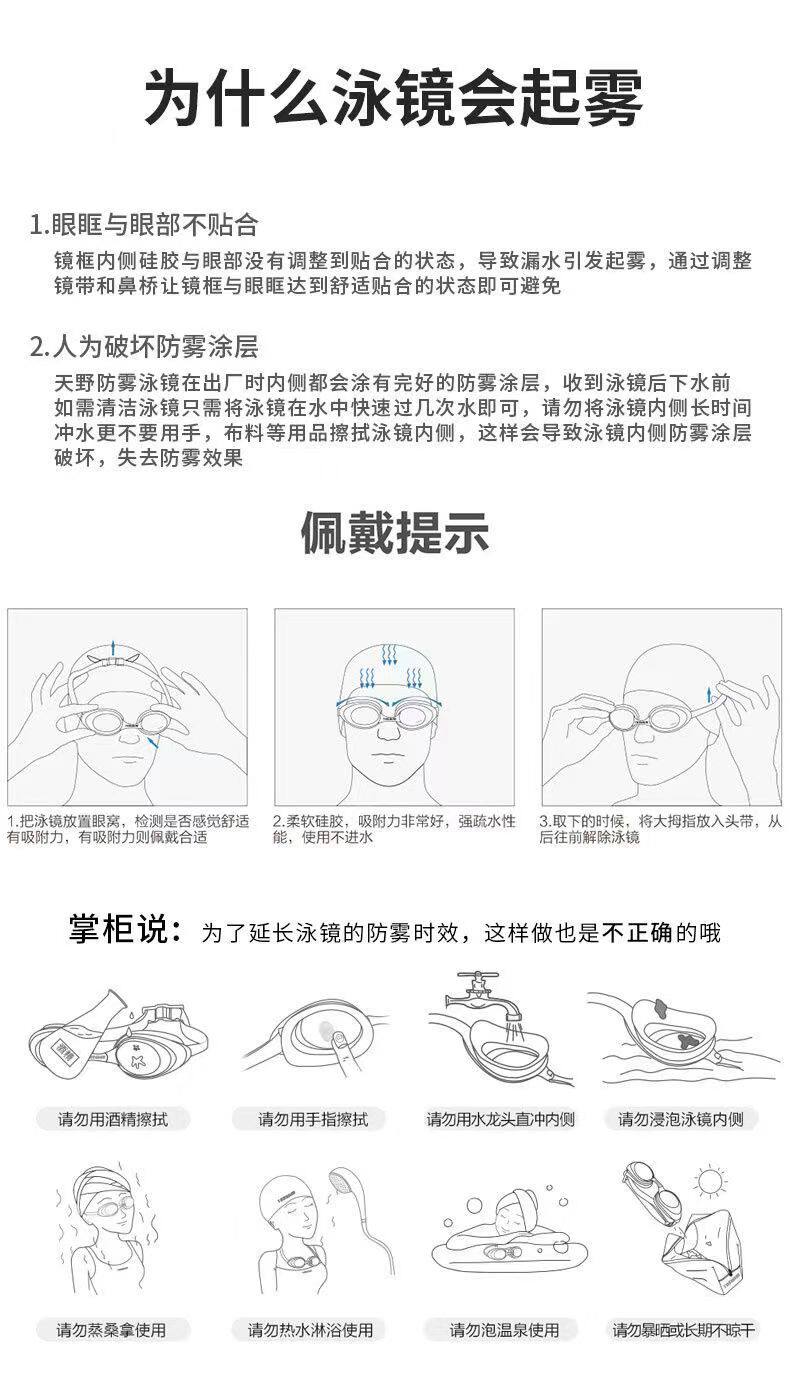 为什么泳镜会起雾

1.眼眶与眼部不贴合
镜框内侧硅胶与眼部没有调整到贴合的状态，导致漏水引发起雾，通过调整镜带和鼻桥让镜框与眼眶达到舒适贴合的状态即可避免

2.人为破坏防雾涂层
天野防雾泳镜在出厂时内侧都会涂有完好的防雾涂层，收到泳镜后下水前如需清洁泳镜只需将泳镜在水中快速过几次水即可，请勿将泳镜内侧长时间冲水更不要用手，布料等用品擦拭泳镜内侧，这样会导致泳镜内侧防雾涂层破坏，失去防雾效果

佩戴提示

1.把泳镜放置眼窝，检测是否感觉舒适有吸附力，有吸附力则佩戴合适

2.柔软硅胶，吸附力非常好，强疏水性能，使用不进水

3.取下的时候，将大拇指放入头带，从后往前解除泳镜

掌柜说：为了延长泳镜的防雾时效，这样做也是不正确的哦

酒精

请勿用酒精擦拭

请勿用手指擦拭

请勿用水龙头直冲内侧

请勿浸泡泳镜内侧

请勿蒸桑拿使用

请勿热水淋浴使用

请勿泡温泉使用

请勿暴晒或长期不晾干