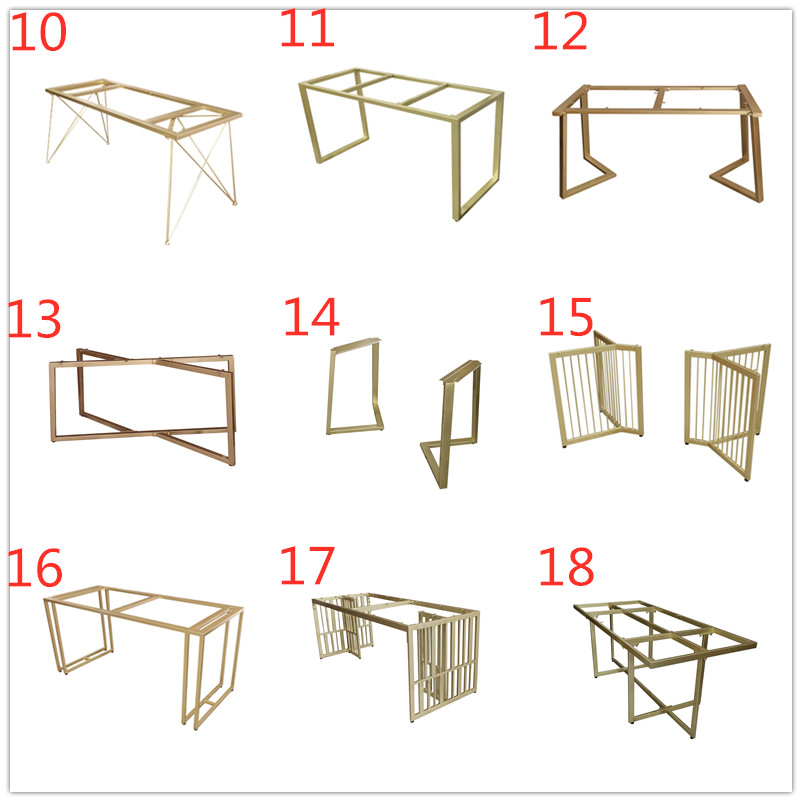 10

11

12

13

14

15

16

17

18