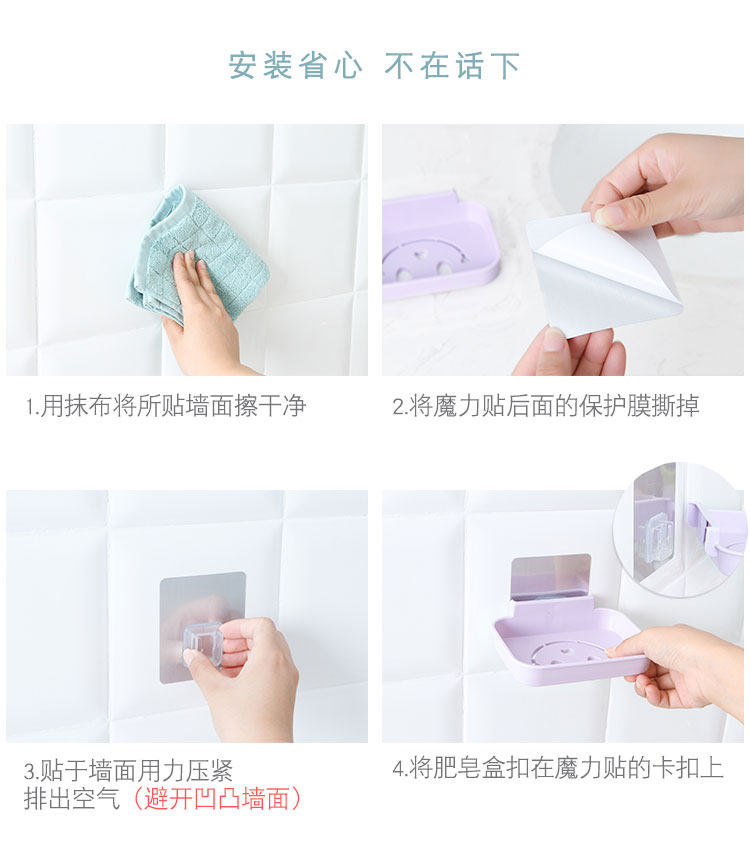 安装省心 不在话下

1.用抹布将所贴墙面擦干净

2.将魔力贴后面的保护膜撕掉

3.贴于墙面用力压紧
排出空气（避开凹凸墙面）

4.将肥皂盒扣在魔力贴的卡扣上