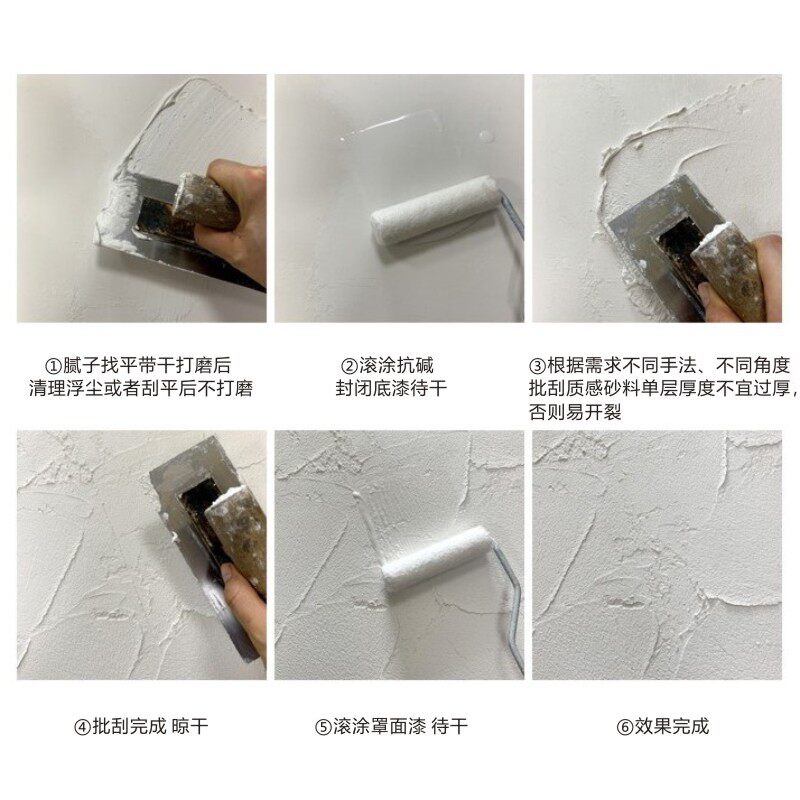 ①腻子找平带干打磨后
清理浮尘或者刮平后不打磨

②滚涂抗碱
封闭底漆待干

③根据需求不同手法、不同角度
批刮质感砂料单层厚度不宜过厚，
否则易开裂

④批刮完成 晾干

⑤滚涂罩面漆 待干

⑥效果完成