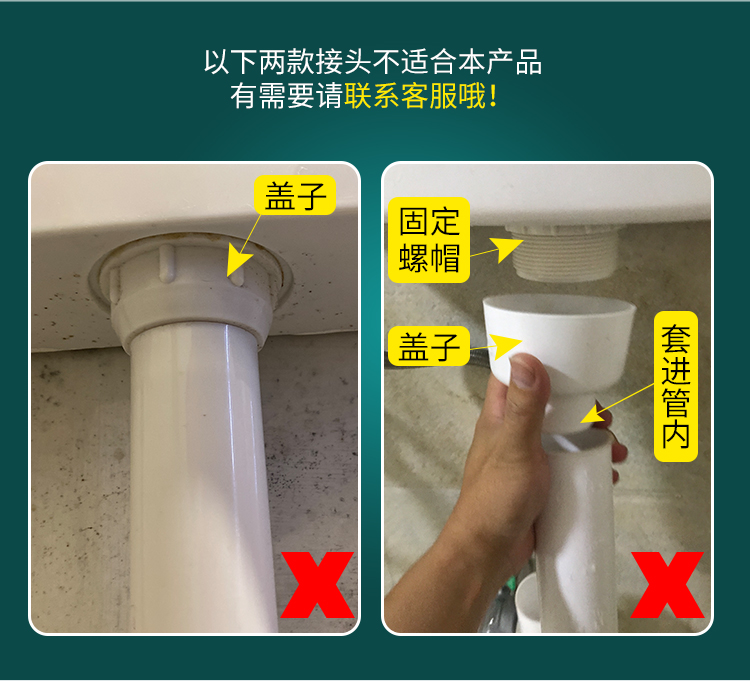 以下两款接头不适合本产品
有需要请联系客服哦!

盖子

固定螺帽

盖子

套进管内