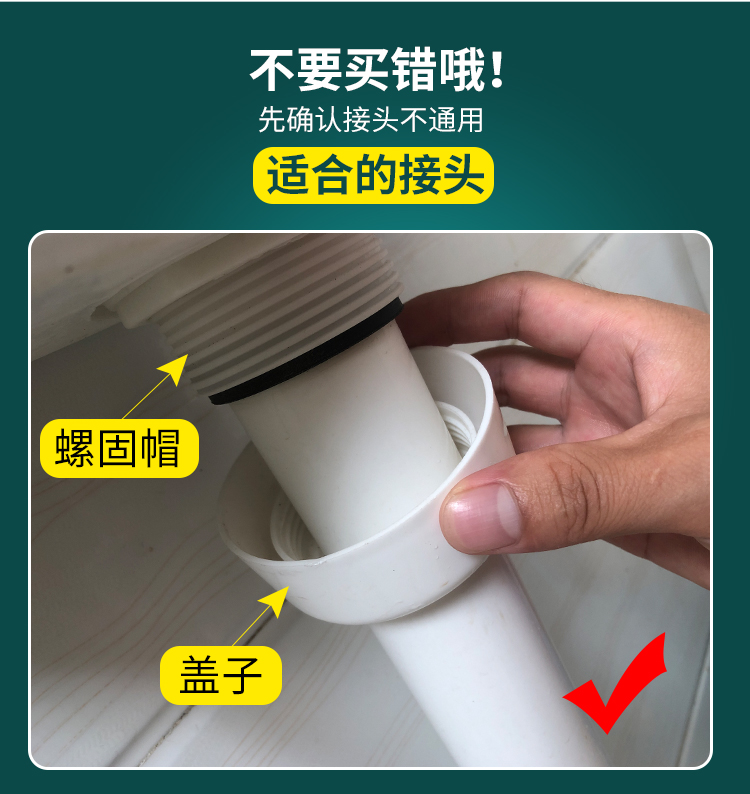 不要买错哦！
先确认接头不通用
适合的接头

螺固帽

盖子