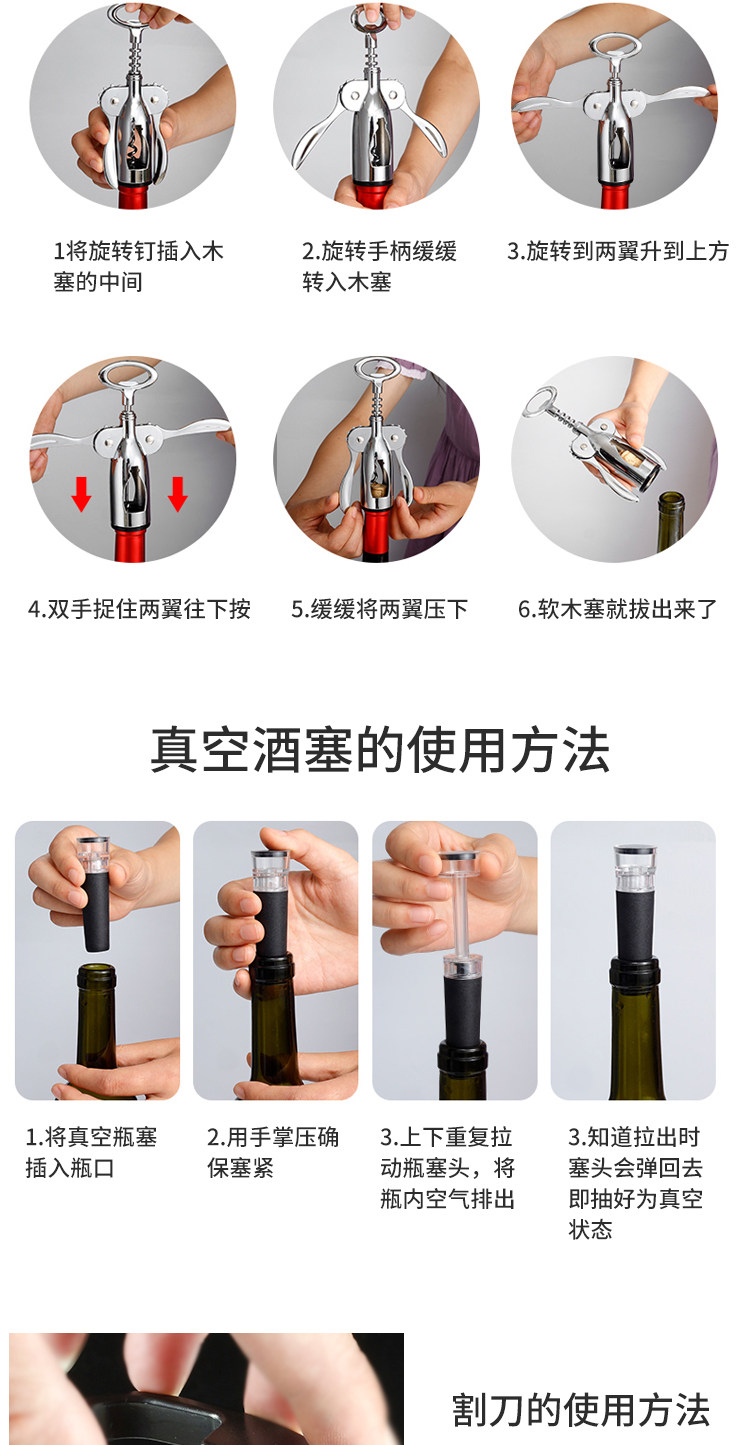 1将旋转钉插入木塞的中间

2.旋转手柄缓缓转入木塞

3.旋转到两翼升到上方

4.双手捉住两翼往下按

5.缓缓将两翼压下

6.软木塞就拔出来了

真空酒塞的使用方法

1.将真空瓶塞插入瓶口

2.用手掌压确保塞紧

3.上下重复拉动瓶塞头，将瓶内空气排出

3.知道拉出时塞头会弹回去即抽好为真空状态

割刀的使用方法