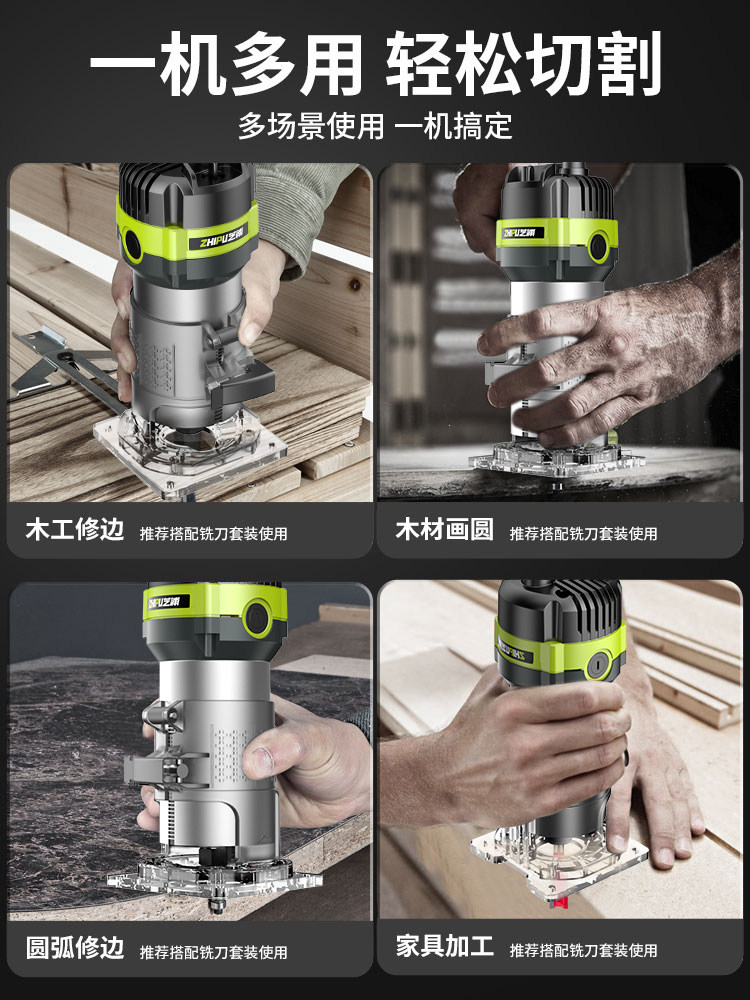 一机多用 轻松切割
多场景使用 一机搞定

ZHIFU芝浦
木工修边 推荐搭配铣刀套装使用

ZHIFU芝浦
木材画圆 推荐搭配铣刀套装使用

ZHIFU芝浦
圆弧修边 推荐搭配铣刀套装使用

ZHIFU芝浦
家具加工 推荐搭配铣刀套装使用