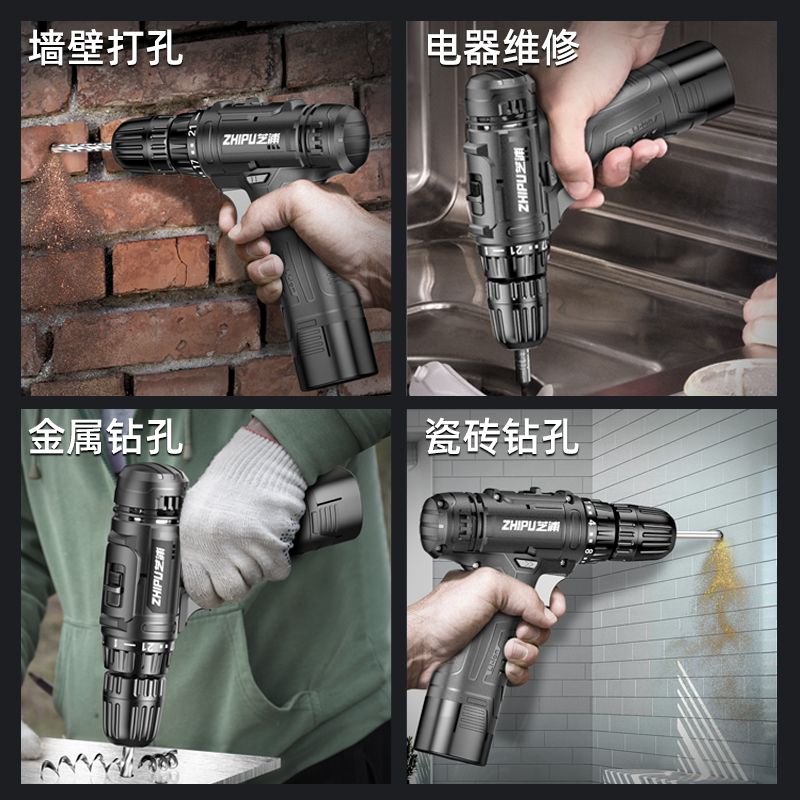 墙壁打孔

ZHIPU芝浦

电器维修

ZHIPU芝浦

金属钻孔

ZHIPU芝浦

瓷砖钻孔

ZHIPU芝浦