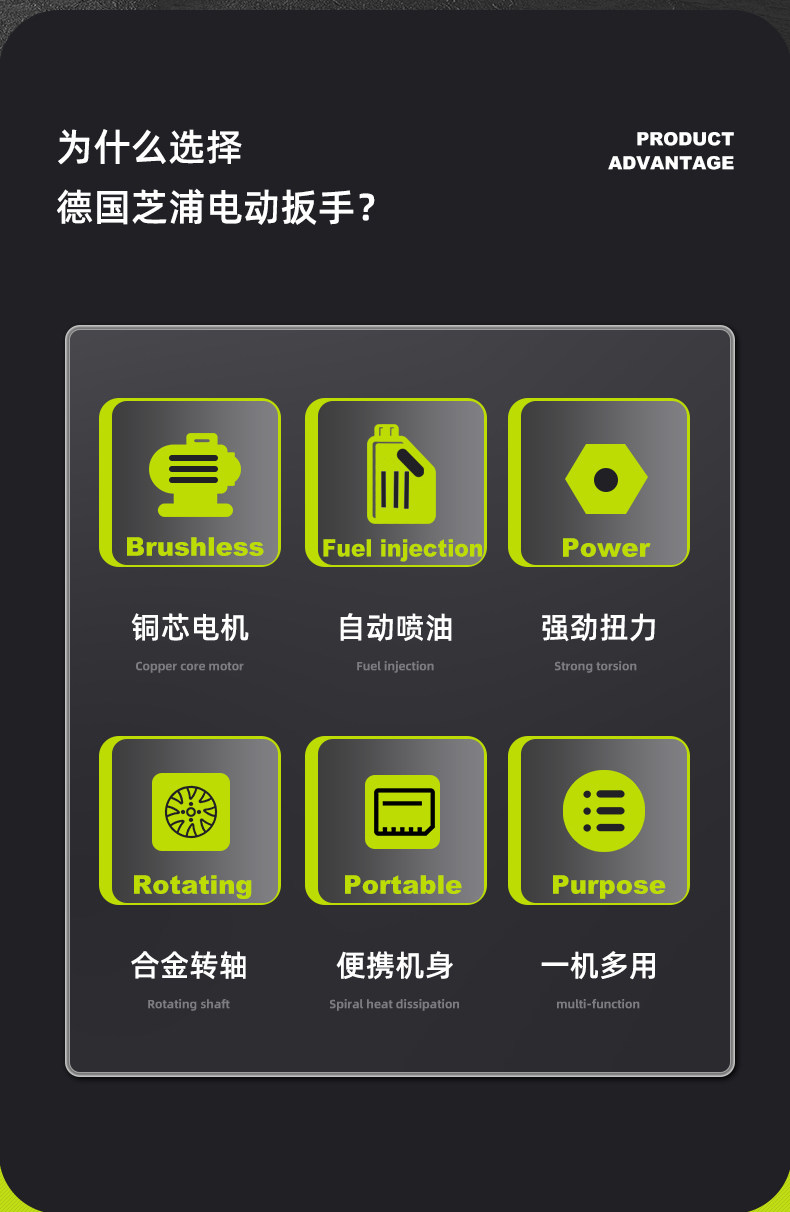 为什么选择
德国芝浦电动扳手?

PRODUCT
ADVANTAGE

Brushless

铜芯电机
Copper core motor

Fuel injection

自动喷油
Fuel injection

Power

强劲扭力
Strong torsion

Rotating

合金转轴
Rotating shaft

Portable

便携机身
Spiral heat dissipation

Purpose

一机多用
multi-function