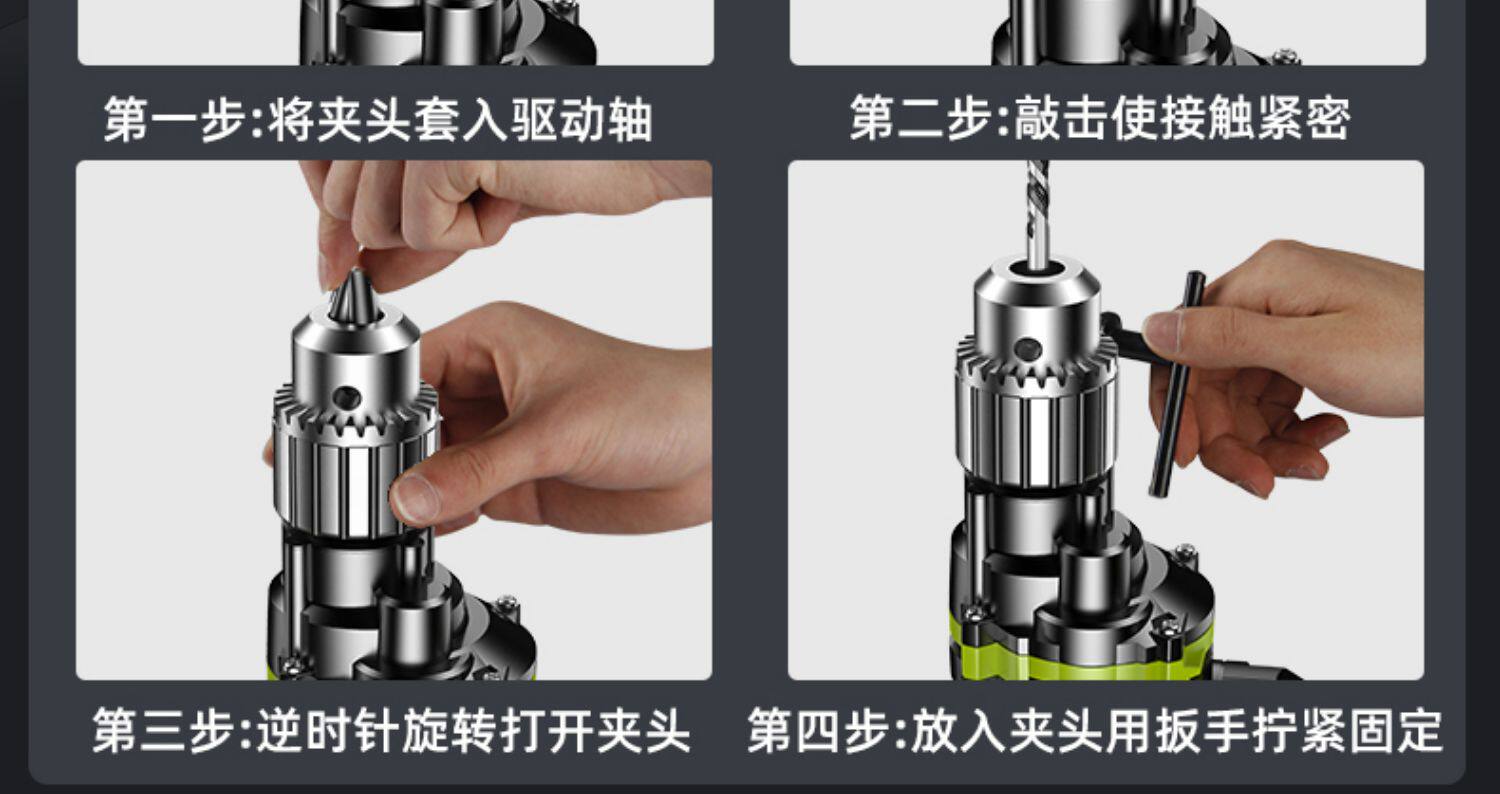 第一步:将夹头套入驱动轴

第二步:敲击使接触紧密

第三步:逆时针旋转打开夹头

第四步:放入夹头用扳手拧紧固定