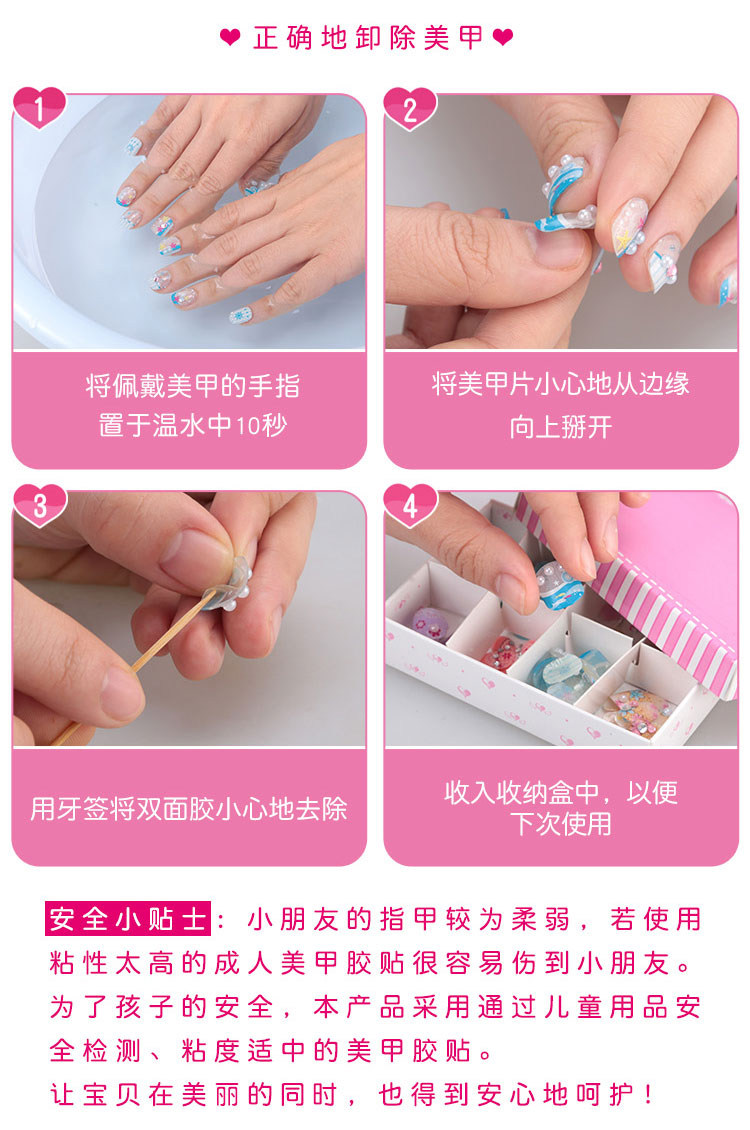 ❤ 正确地卸除美甲 ❤

1

将佩戴美甲的手指置于温水中10秒

2

将美甲片小心地从边缘向上掰开

3

用牙签将双面胶小心地去除

4

收入收纳盒中，以便下次使用

安全小贴士：小朋友的指甲较为柔弱，若使用粘性太高的成人美甲胶贴很容易伤到小朋友。为了孩子的安全，本产品采用通过儿童用品安全检测、粘度适中的美甲胶贴。
让宝贝在美丽的同时，也得到安心地呵护！