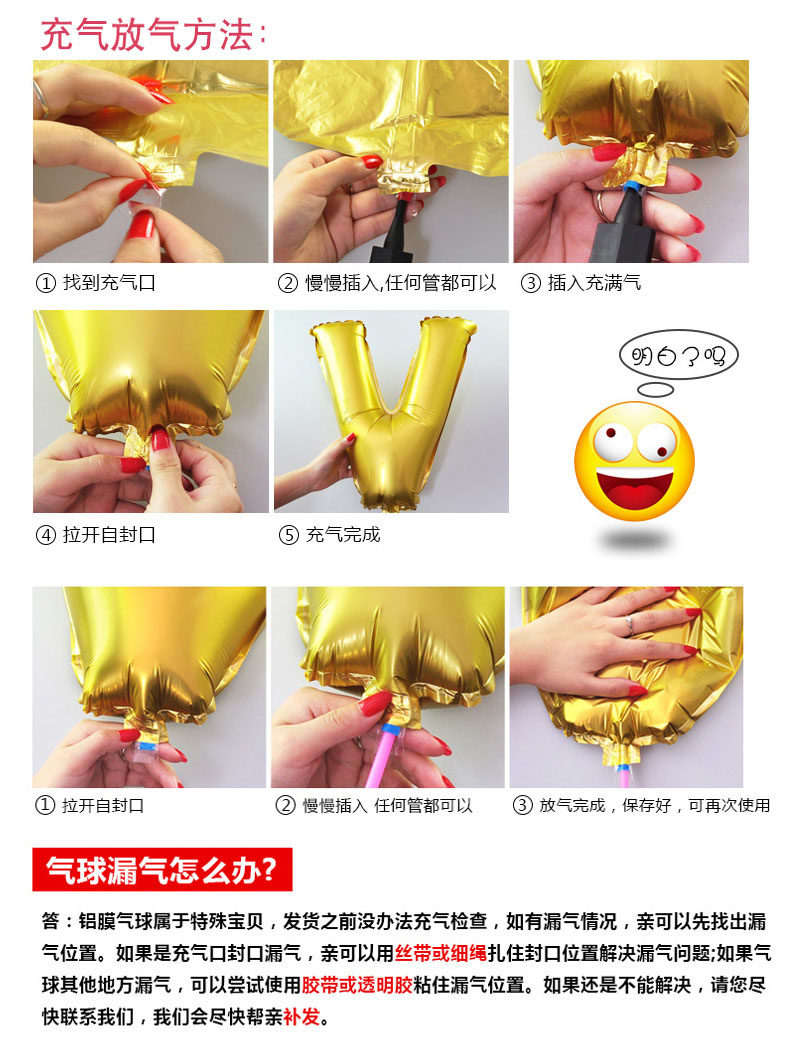 充气放气方法:

① 找到充气口

② 慢慢插入,任何管都可以

③ 插入充满气

④ 拉开自封口

⑤ 充气完成

明白了吗

① 拉开自封口

② 慢慢插入 任何管都可以

③ 放气完成，保存好，可再次使用

气球漏气怎么办?

答：铝膜气球属于特殊宝贝，发货之前没办法充气检查，如有漏气情况，亲可以先找出漏气位置。如果是充气口封口漏气，亲可以用丝带或细绳扎住封口位置解决漏气问题;如果气球其他地方漏气，可以尝试使用胶带或透明胶粘住漏气位置。如果还是不能解决，请您尽快联系我们，我们会尽快帮亲补发。