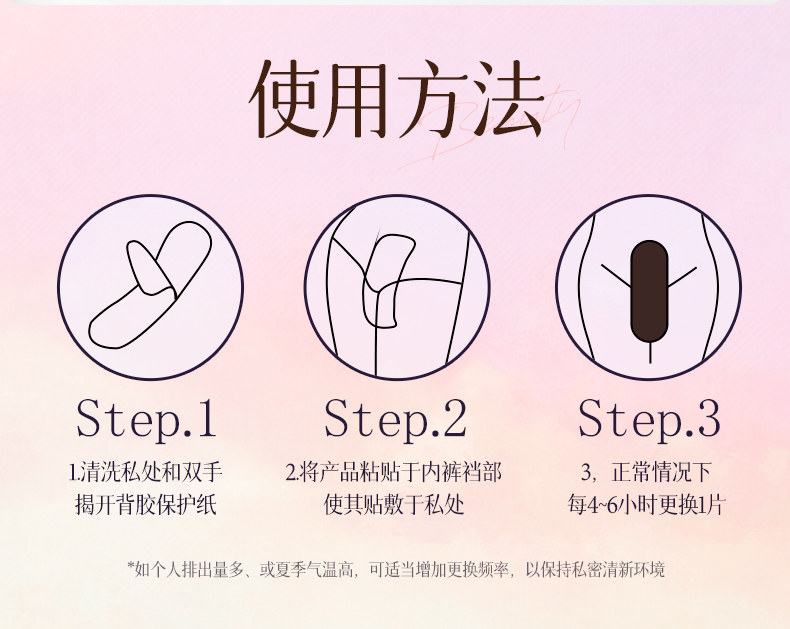 使用方法

Beauty

Step.1

1.清洗私处和双手
揭开背胶保护纸

Step.2

2.将产品粘贴于内裤裆部
使其贴敷于私处

Step.3

3，正常情况下
每4~6小时更换1片

*如个人排出量多、或夏季气温高，可适当增加更换频率，以保持私密清新环境