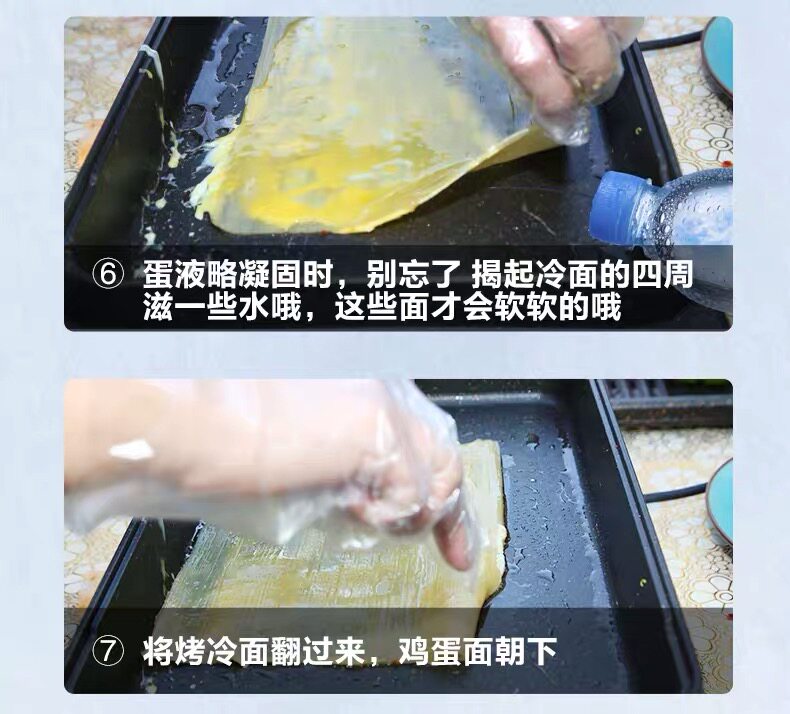 ⑥ 蛋液略凝固时，别忘了 揭起冷面的四周滋一些水哦，这些面才会软软的哦

⑦ 将烤冷面翻过来，鸡蛋面朝下