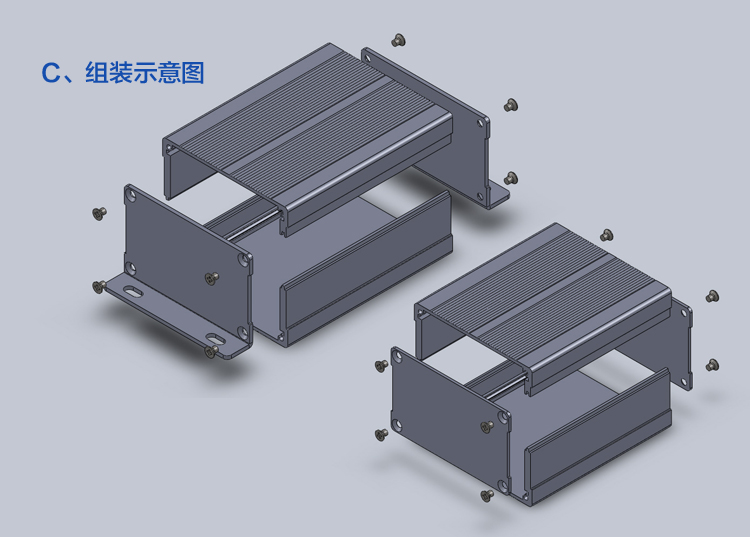 C、组装示意图