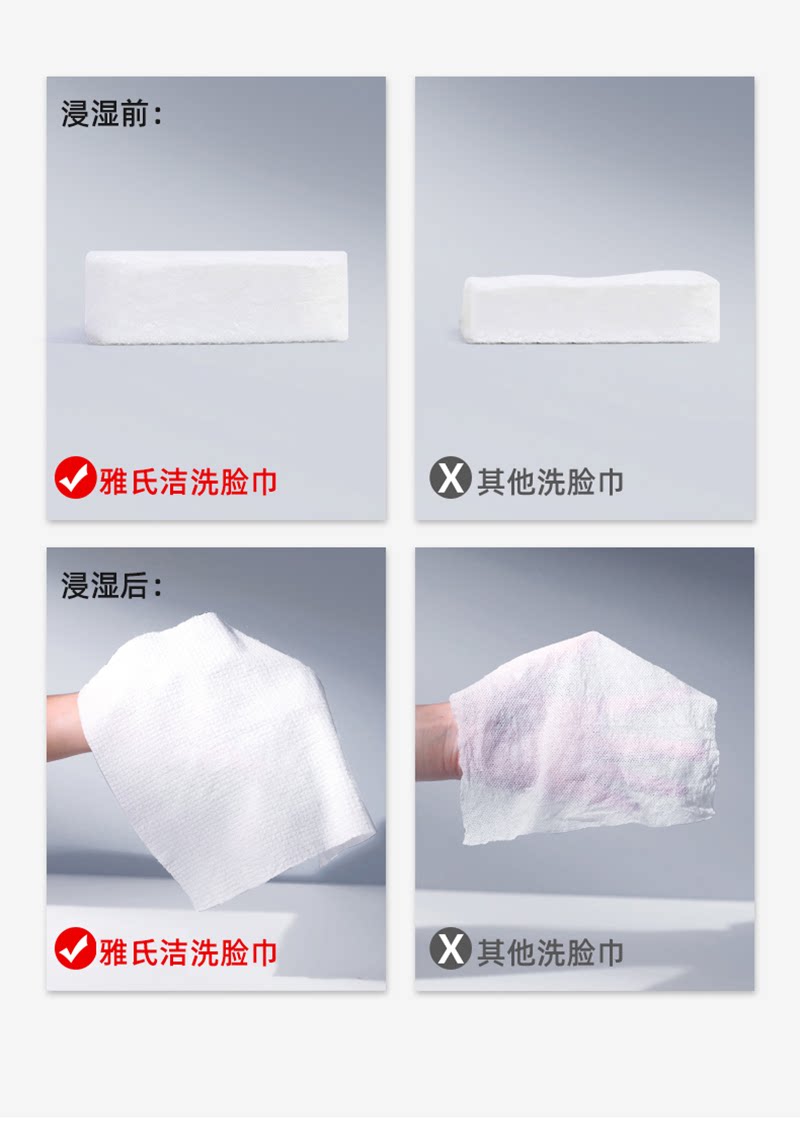 浸湿前：

雅氏洁洗脸巾

X 其他洗脸巾

浸湿后：

雅氏洁洗脸巾

X 其他洗脸巾