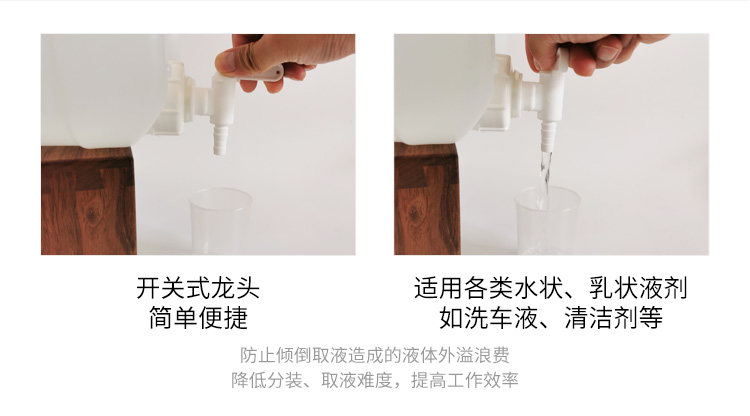 开关式龙头
简单便捷

适用各类水状、乳状液剂
如洗车液、清洁剂等

防止倾倒取液造成的液体外溢浪费
降低分装、取液难度，提高工作效率