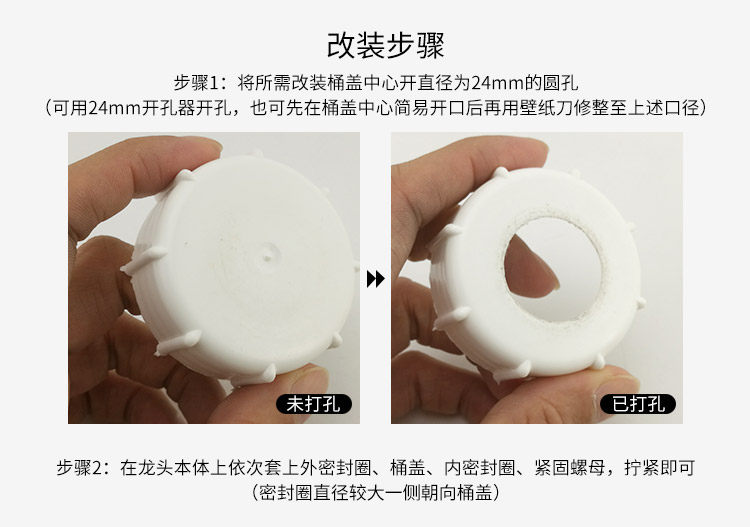 改装步骤

步骤1：将所需改装桶盖中心开直径为24mm的圆孔
（可用24mm开孔器开孔，也可先在桶盖中心简易开口后再用壁纸刀修整至上述口径）

未打孔

已打孔

步骤2：在龙头本体上依次套上外密封圈、桶盖、内密封圈、紧固螺母，拧紧即可
（密封圈直径较大一侧朝向桶盖）