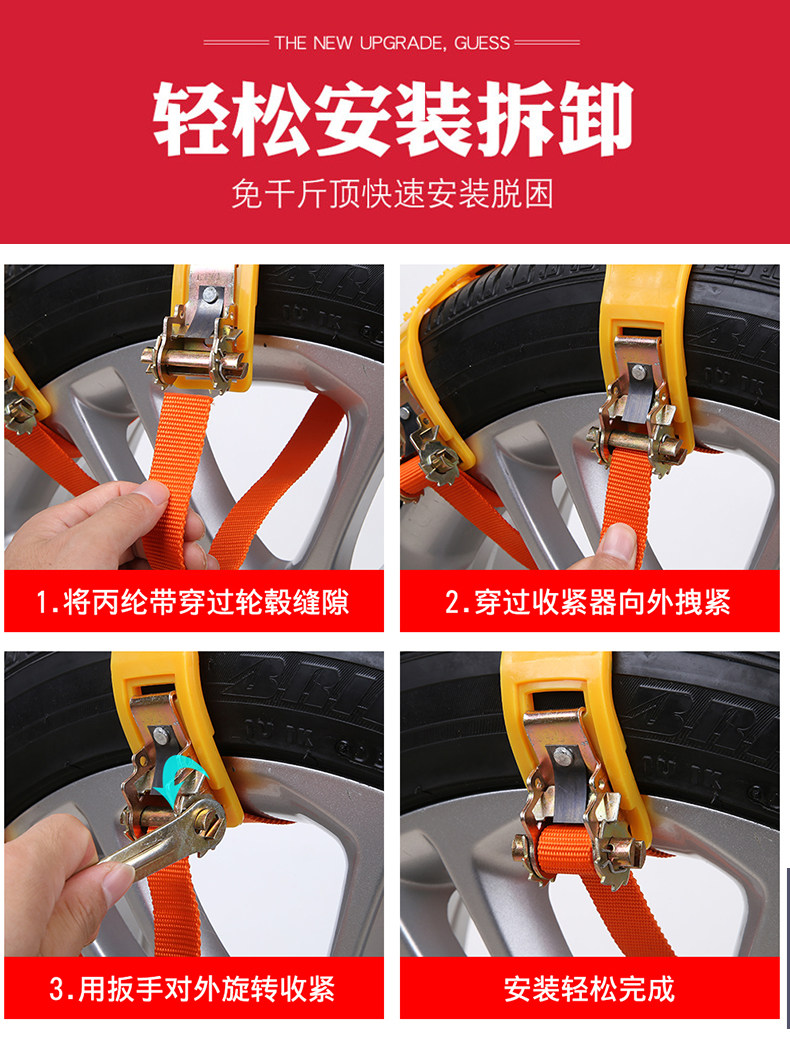 THE NEW UPGRADE, GUESS

轻松安装拆卸

免千斤顶快速安装脱困

1.将丙纶带穿过轮毂缝隙

2.穿过收紧器向外拽紧

3.用扳手对外旋转收紧

安装轻松完成